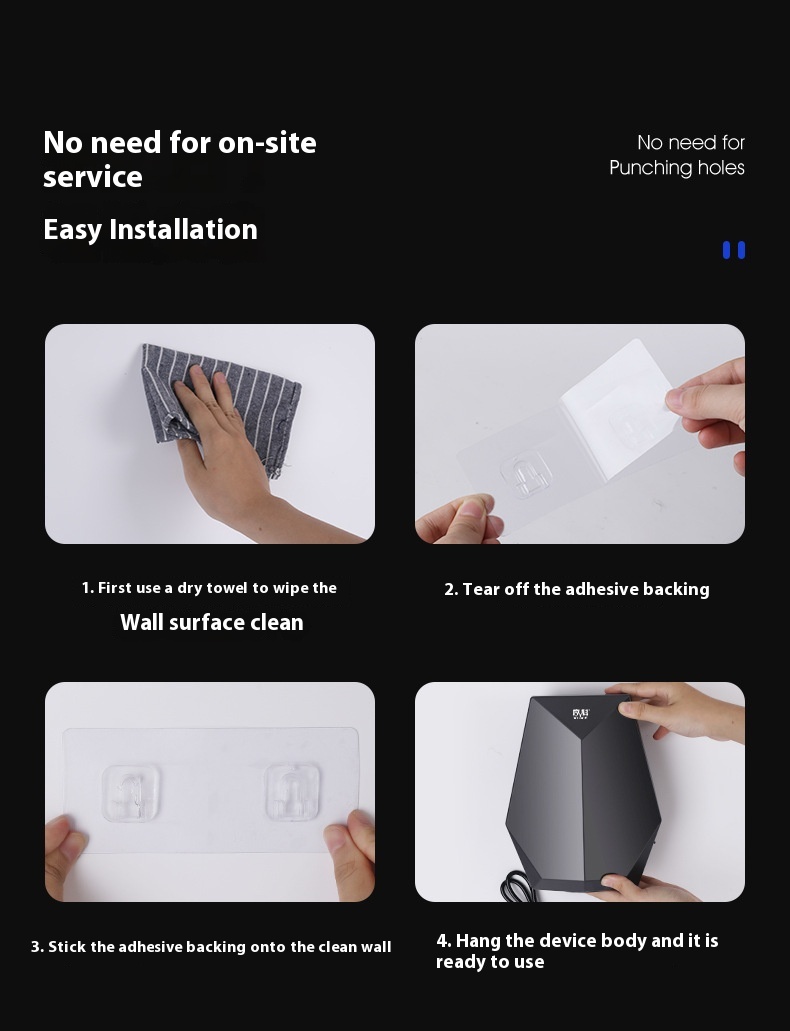 No need for on-site service

Easy Installation

No need for Punching holes

1. First use a dry towel to wipe the

Wall surface clean

2. Tear off the adhesive backing

3. Stick the adhesive backing onto the clean wall

4. Hang the device body and it is ready to use