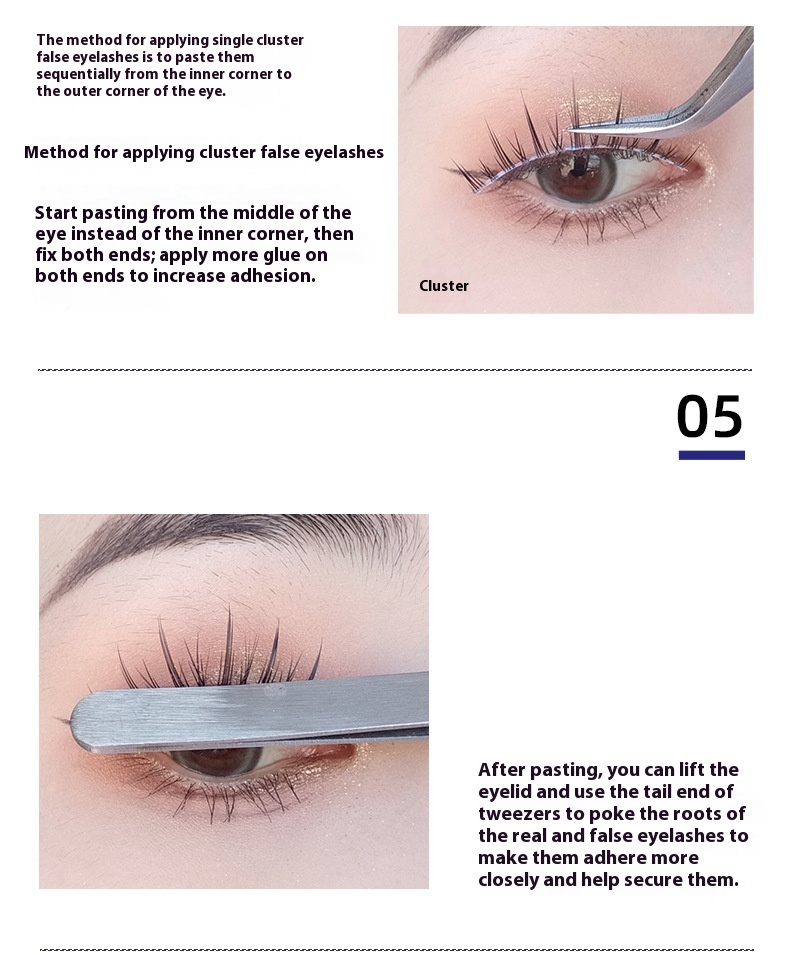 The method for applying single cluster false eyelashes is to paste them sequentially from the inner corner to the outer corner of the eye.

Method for applying cluster false eyelashes

Start pasting from the middle of the eye instead of the inner corner, then fix both ends; apply more glue on both ends to increase adhesion.

Cluster

05

After pasting, you can lift the eyelid and use the tail end of tweezers to poke the roots of the real and false eyelashes to make them adhere more closely and help secure them.