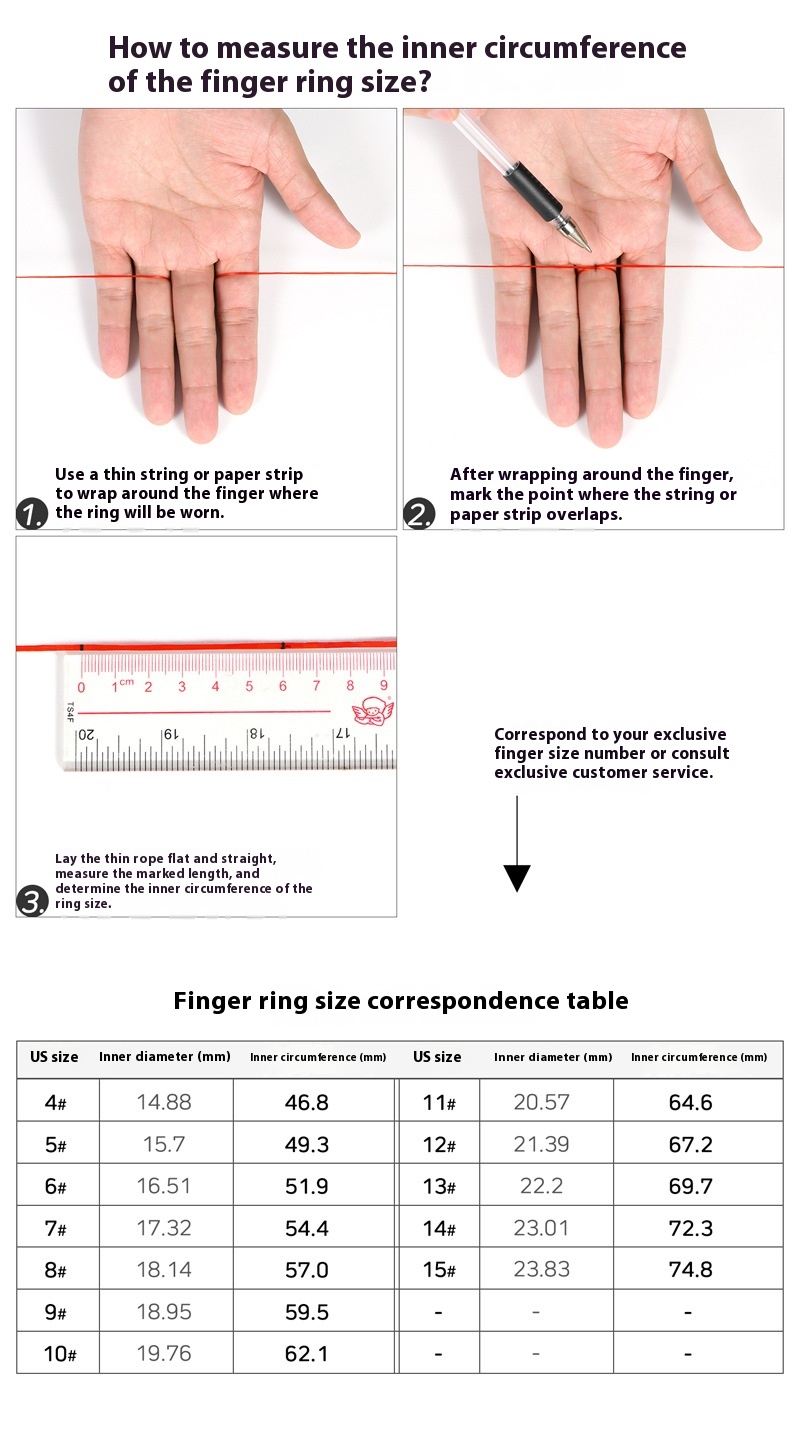 How to measure the inner circumference of the finger ring size?

1. Use a thin string or paper strip to wrap around the finger where the ring will be worn.

2. After wrapping around the finger, mark the point where the string or paper strip overlaps.

0 1cm 2 3 4 5 6 7 8 9
TS4F
20 19 18 17

3. Lay the thin rope flat and straight, measure the marked length, and determine the inner circumference of the ring size.

Correspond to your exclusive finger size number or consult exclusive customer service.

Finger ring size correspondence table

| US size | Inner diameter (mm) | Inner circumference (mm) | US size | Inner diameter (mm) | Inner circumference (mm) |
|---|---|---|---|---|---|
| 4# | 14.88 | 46.8 | 11# | 20.57 | 64.6 |
| 5# | 15.7 | 49.3 | 12# | 21.39 | 67.2 |
| 6# | 16.51 | 51.9 | 13# | 22.2 | 69.7 |
| 7# | 17.32 | 54.4 | 14# | 23.01 | 72.3 |
| 8# | 18.14 | 57.0 | 15# | 23.83 | 74.8 |
| 9# | 18.95 | 59.5 | - | - | - |
| 10# | 19.76 | 62.1 | - | - | - |