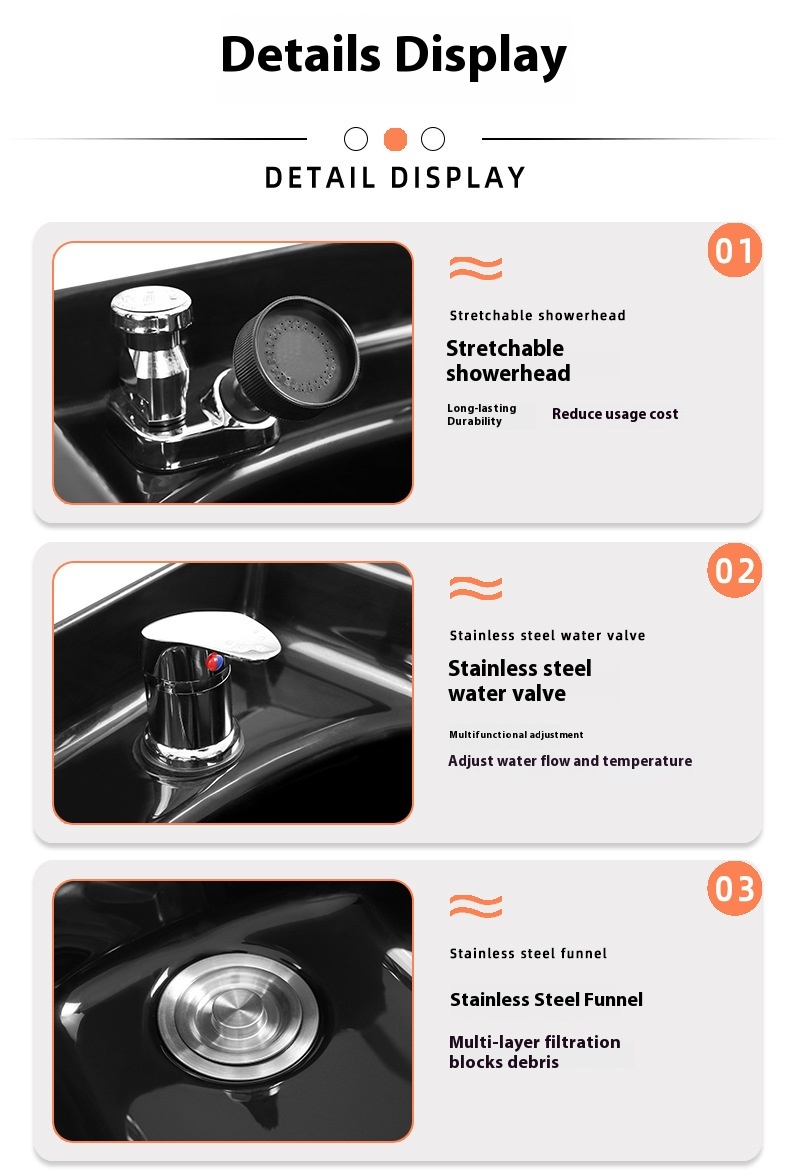 Details Display

DETAIL DISPLAY

01

Stretchable showerhead

Stretchable showerhead

Long-lasting Durability

Reduce usage cost

02

Stainless steel water valve

Stainless steel water valve

Multifunctional adjustment

Adjust water flow and temperature

03

Stainless steel funnel

Stainless Steel Funnel

Multi-layer filtration blocks debris