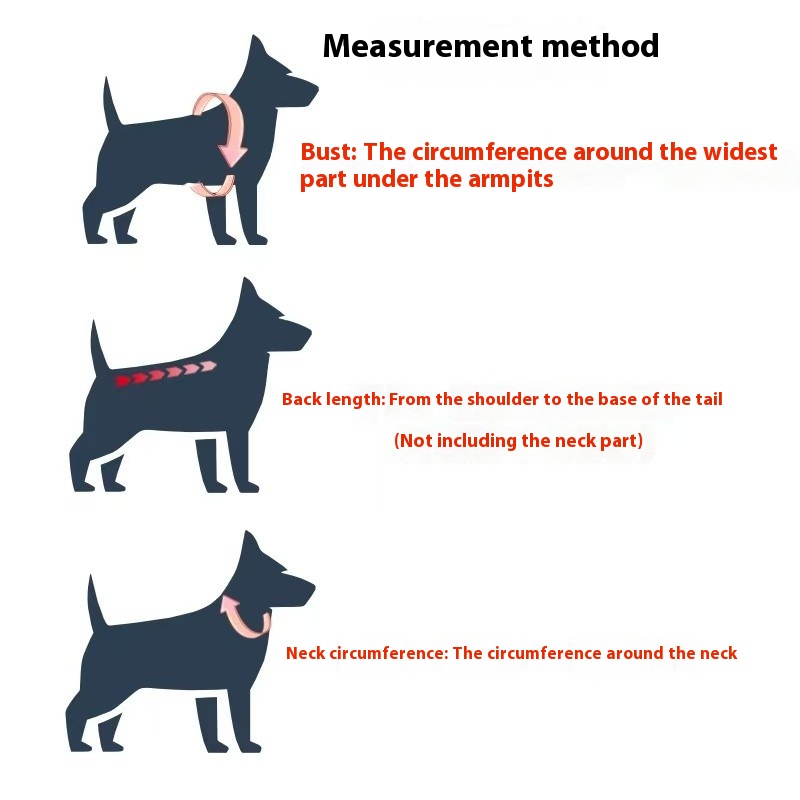 Measurement method

Bust: The circumference around the widest part under the armpits

Back length: From the shoulder to the base of the tail

(Not including the neck part)

Neck circumference: The circumference around the neck