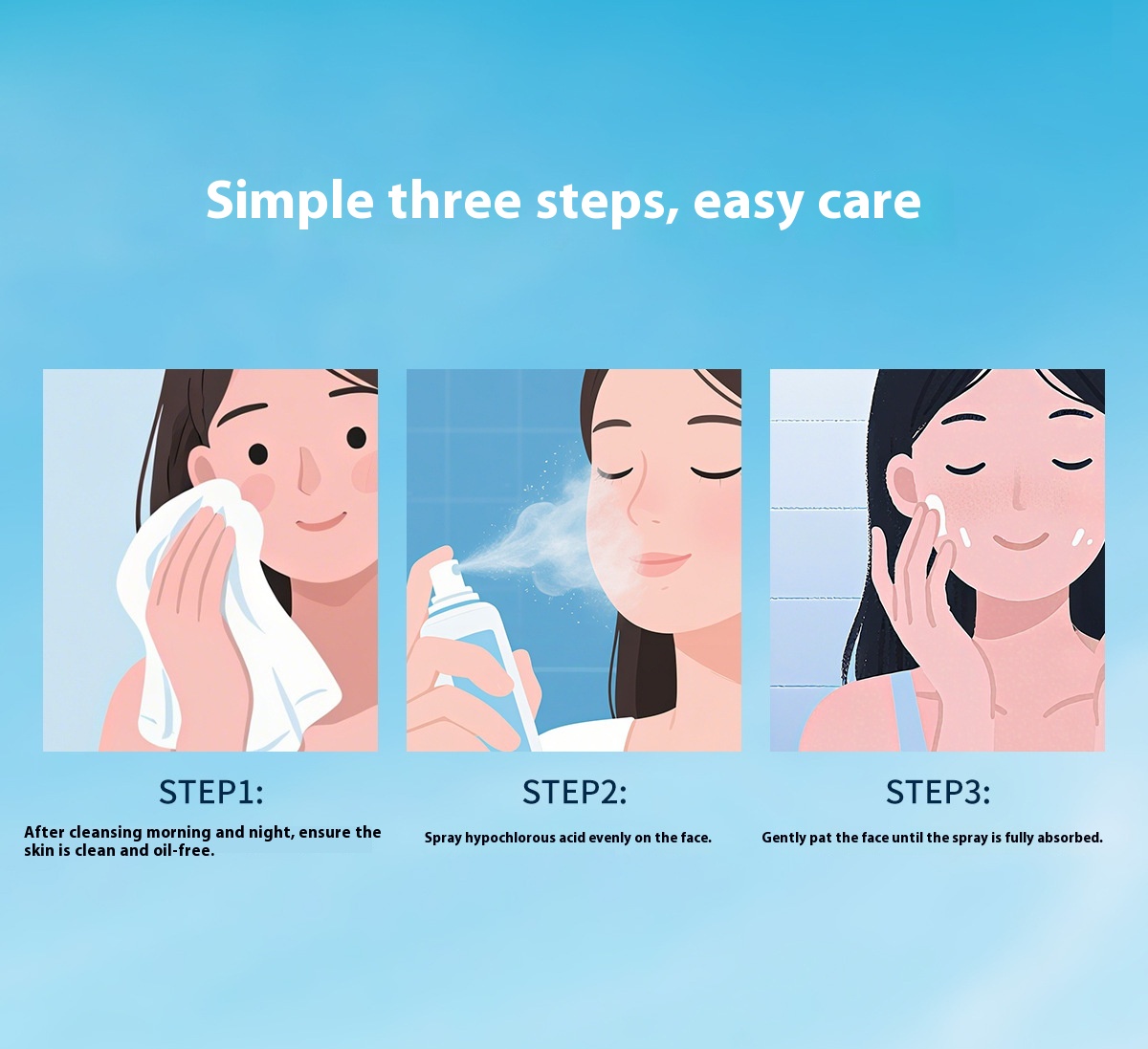 Simple three steps, easy care

STEP1:

After cleansing morning and night, ensure the skin is clean and oil-free.

STEP2:

Spray hypochlorous acid evenly on the face.

STEP3:

Gently pat the face until the spray is fully absorbed.