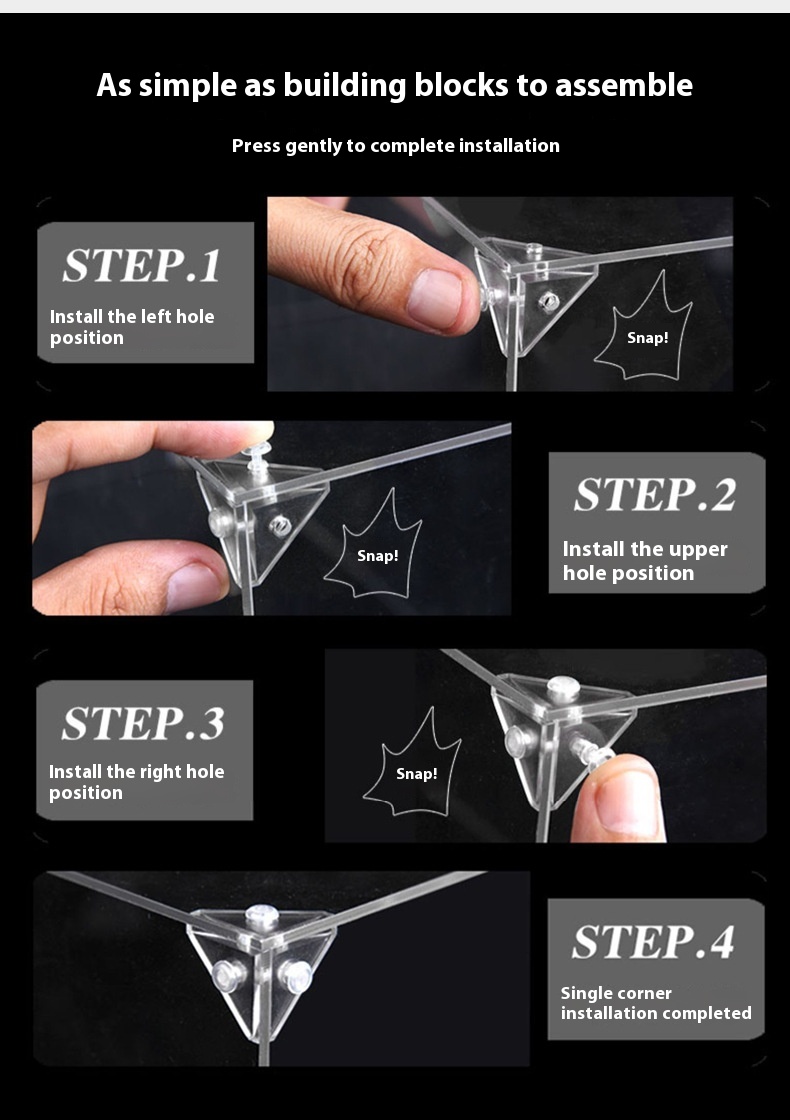 As simple as building blocks to assemble

Press gently to complete installation

STEP.1

Install the left hole position

Snap!

Snap!

STEP.2

Install the upper hole position

STEP.3

Install the right hole position

Snap!

STEP.4

Single corner installation completed