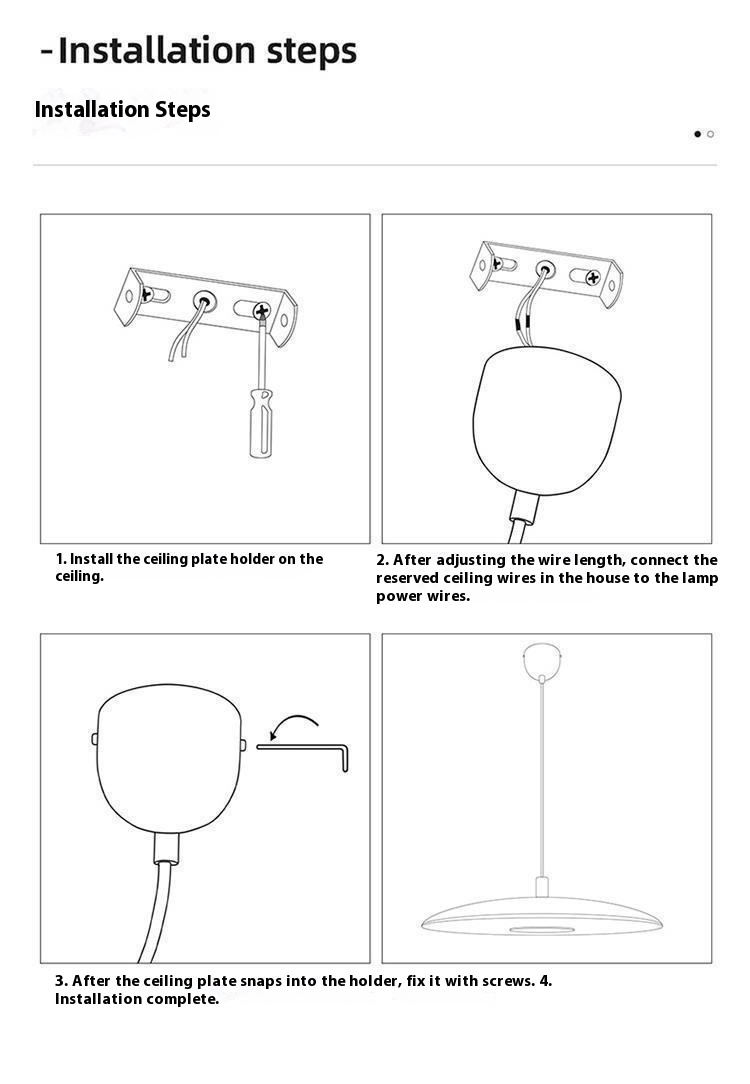 -Installation steps

Installation Steps

1. Install the ceiling plate holder on the ceiling.

2. After adjusting the wire length, connect the reserved ceiling wires in the house to the lamp power wires.

3. After the ceiling plate snaps into the holder, fix it with screws. 4. Installation complete.