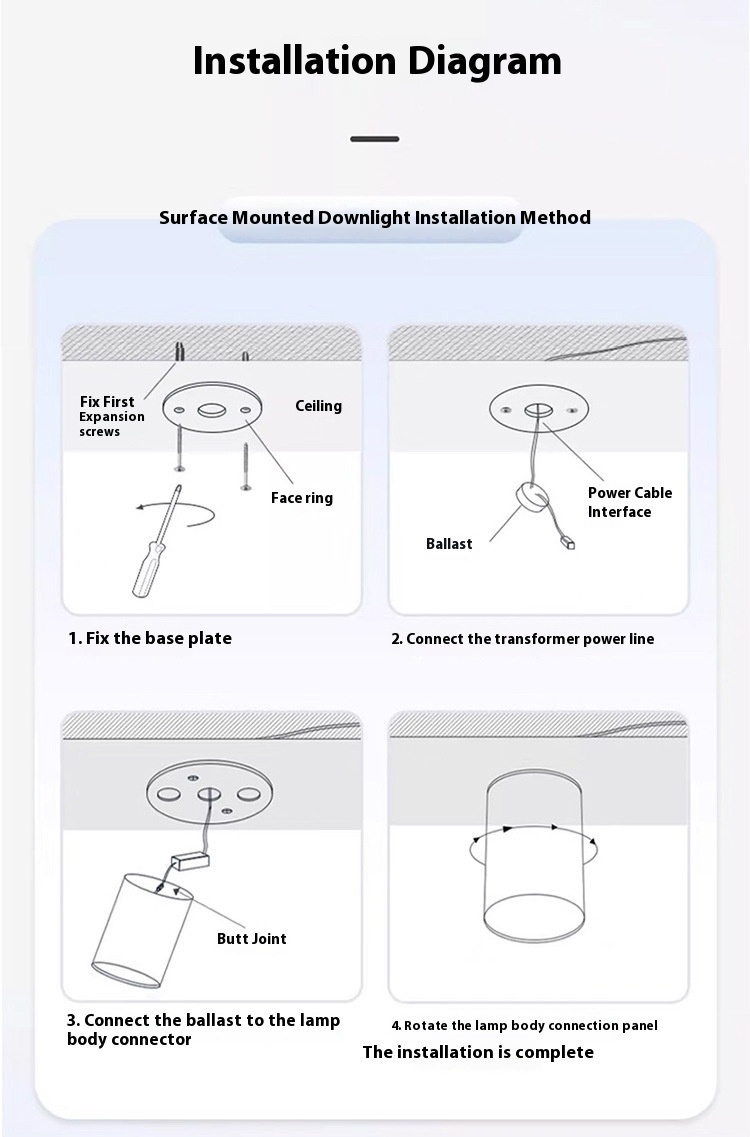 Installation Diagram

Surface Mounted Downlight Installation Method

Fix First Expansion screws

Ceiling

Face ring

1. Fix the base plate

Power Cable Interface

Ballast

2. Connect the transformer power line

Butt Joint

3. Connect the ballast to the lamp body connector

4. Rotate the lamp body connection panel

The installation is complete