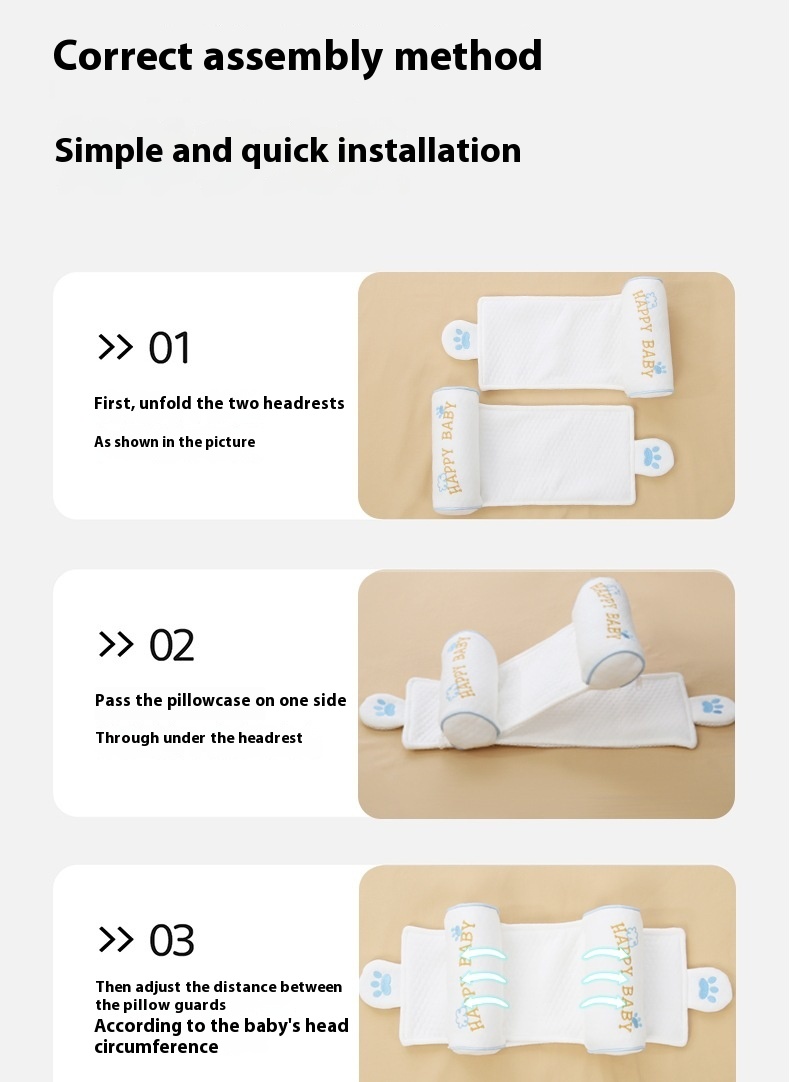 Correct assembly method

Simple and quick installation

>> 01

First, unfold the two headrests

As shown in the picture

HAPPY BABY

HAPPY BABY

>> 02

Pass the pillowcase on one side

Through under the headrest

HAPPY BABY

HAPPY BABY

>> 03

Then adjust the distance between the pillow guards

According to the baby's head circumference

HAPPY BABY

HAPPY BABY