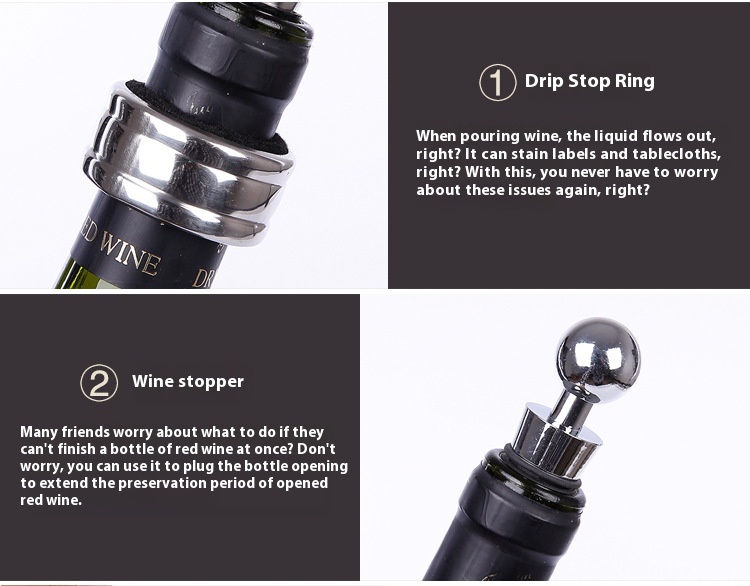 ED WINE

DR

① Drip Stop Ring

When pouring wine, the liquid flows out, right? It can stain labels and tablecloths, right? With this, you never have to worry about these issues again, right?

② Wine stopper

Many friends worry about what to do if they can't finish a bottle of red wine at once? Don't worry, you can use it to plug the bottle opening to extend the preservation period of opened red wine.