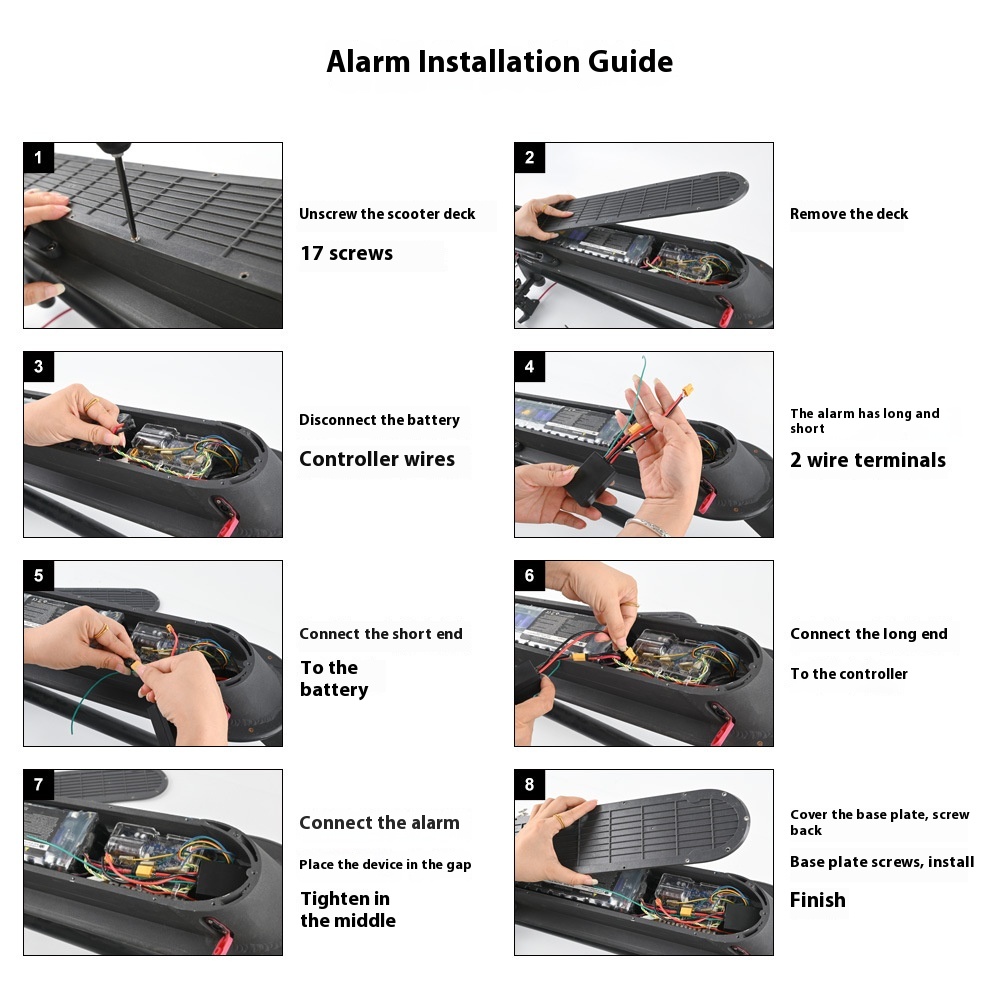 Alarm Installation Guide

1

Unscrew the scooter deck

17 screws

2

Remove the deck

3

Disconnect the battery

Controller wires

4

The alarm has long and short

2 wire terminals

5

Connect the short end

To the battery

6

Connect the long end

To the controller

7

Connect the alarm

Place the device in the gap

Tighten in the middle

8

Cover the base plate, screw back

Base plate screws, install

Finish