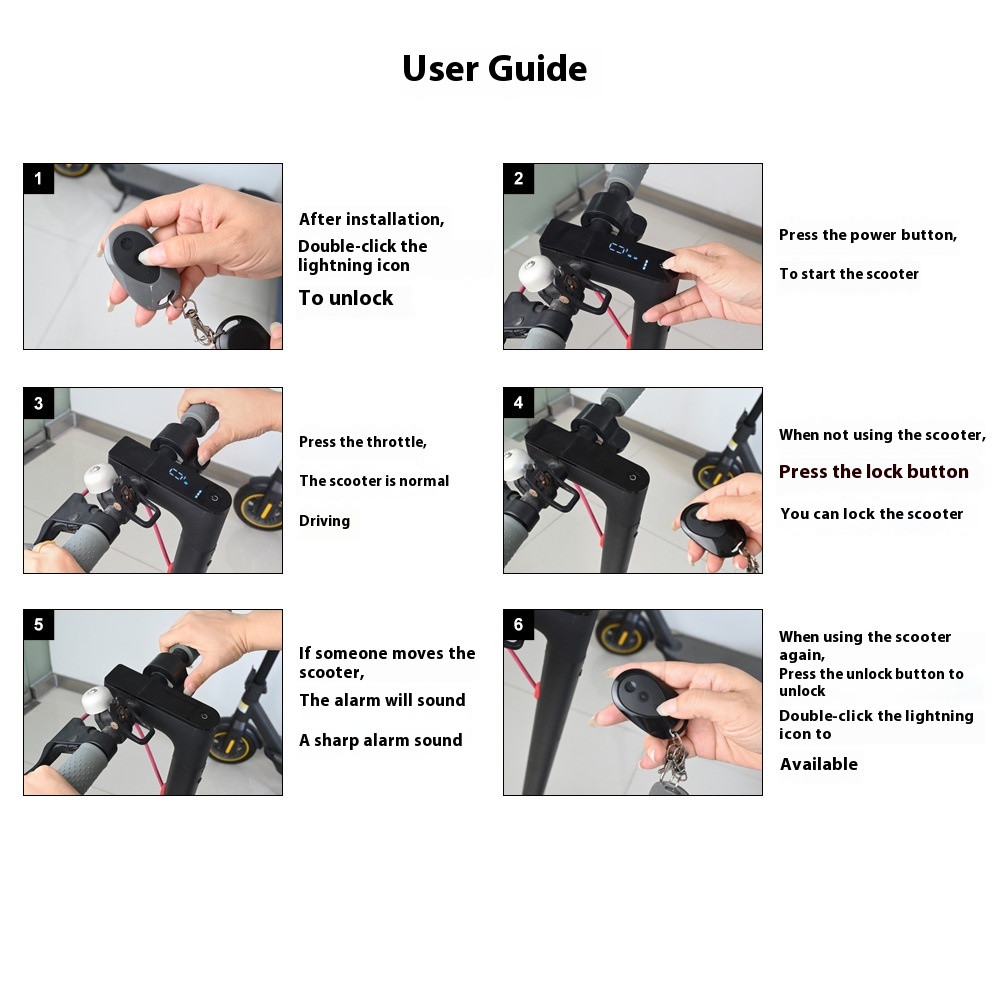 User Guide

1

After installation,
Double-click the lightning icon
To unlock

2

Press the power button,
To start the scooter

3

Press the throttle,
The scooter is normal
Driving

4

When not using the scooter,
Press the lock button
You can lock the scooter

5

If someone moves the scooter,
The alarm will sound
A sharp alarm sound

6

When using the scooter again,
Press the unlock button to unlock
Double-click the lightning icon to
Available