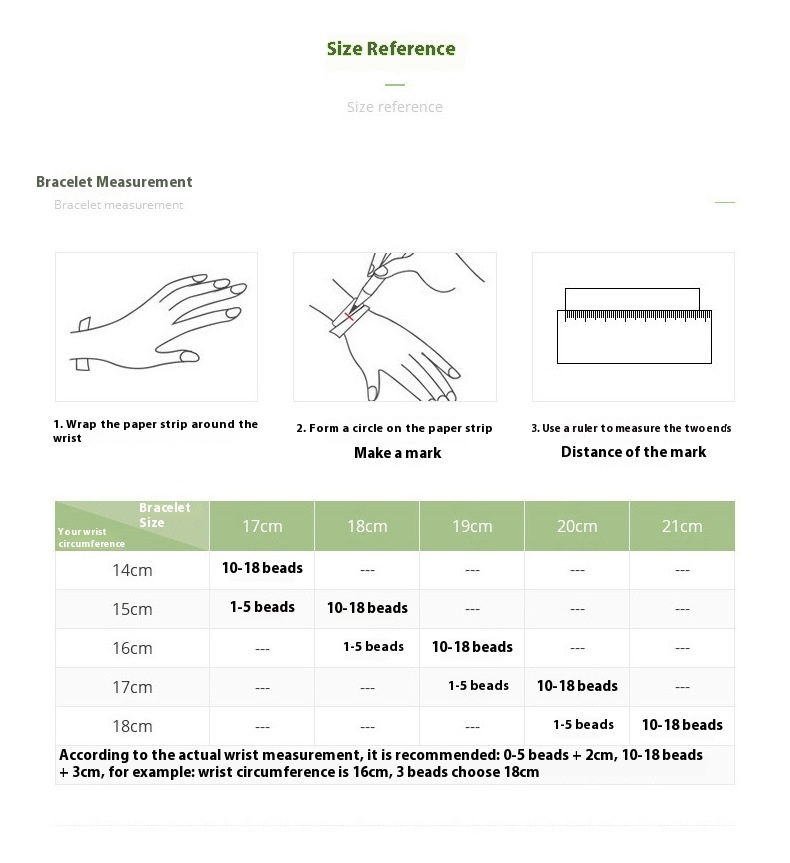 Size Reference

Size reference

Bracelet Measurement

Bracelet measurement

1. Wrap the paper strip around the wrist

2. Form a circle on the paper strip

Make a mark

3. Use a ruler to measure the two ends

Distance of the mark

| Bracelet Size / Your wrist circumference | 17cm | 18cm | 19cm | 20cm | 21cm |
|---|---|---|---|---|---|
| 14cm | 10-18 beads | --- | --- | --- | --- |
| 15cm | 1-5 beads | 10-18 beads | --- | --- | --- |
| 16cm | --- | 1-5 beads | 10-18 beads | --- | --- |
| 17cm | --- | --- | 1-5 beads | 10-18 beads | --- |
| 18cm | --- | --- | --- | 1-5 beads | 10-18 beads |

According to the actual wrist measurement, it is recommended: 0-5 beads + 2cm, 10-18 beads + 3cm, for example: wrist circumference is 16cm, 3 beads choose 18cm