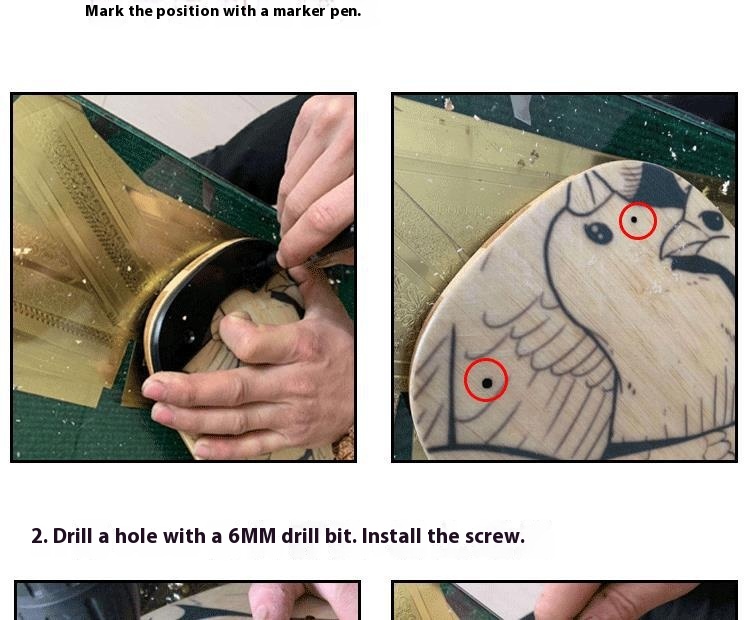 Mark the position with a marker pen.

2. Drill a hole with a 6MM drill bit. Install the screw.