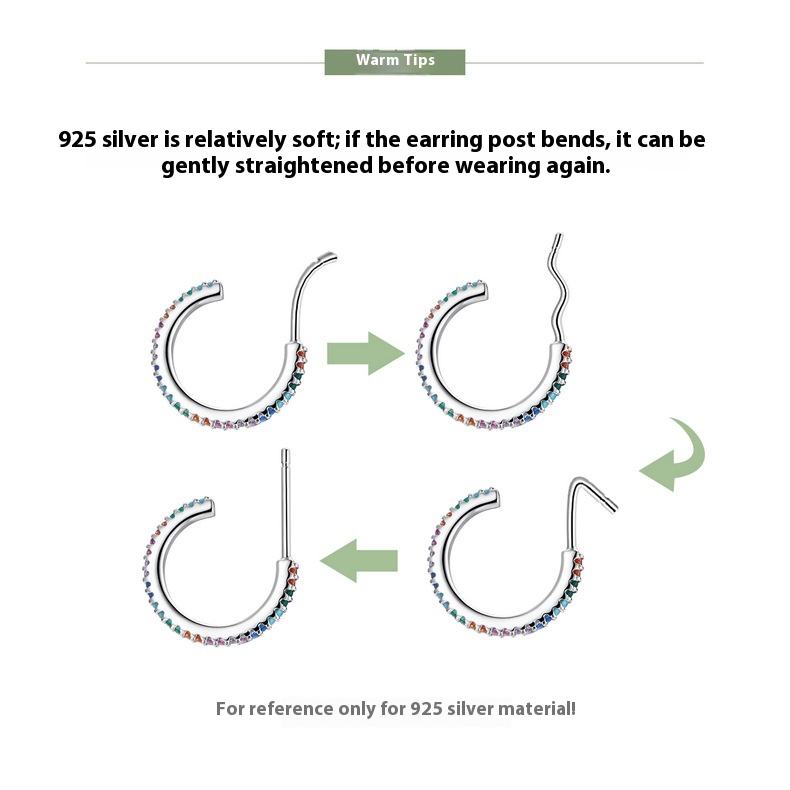 Warm Tips

925 silver is relatively soft; if the earring post bends, it can be gently straightened before wearing again.

For reference only for 925 silver material!