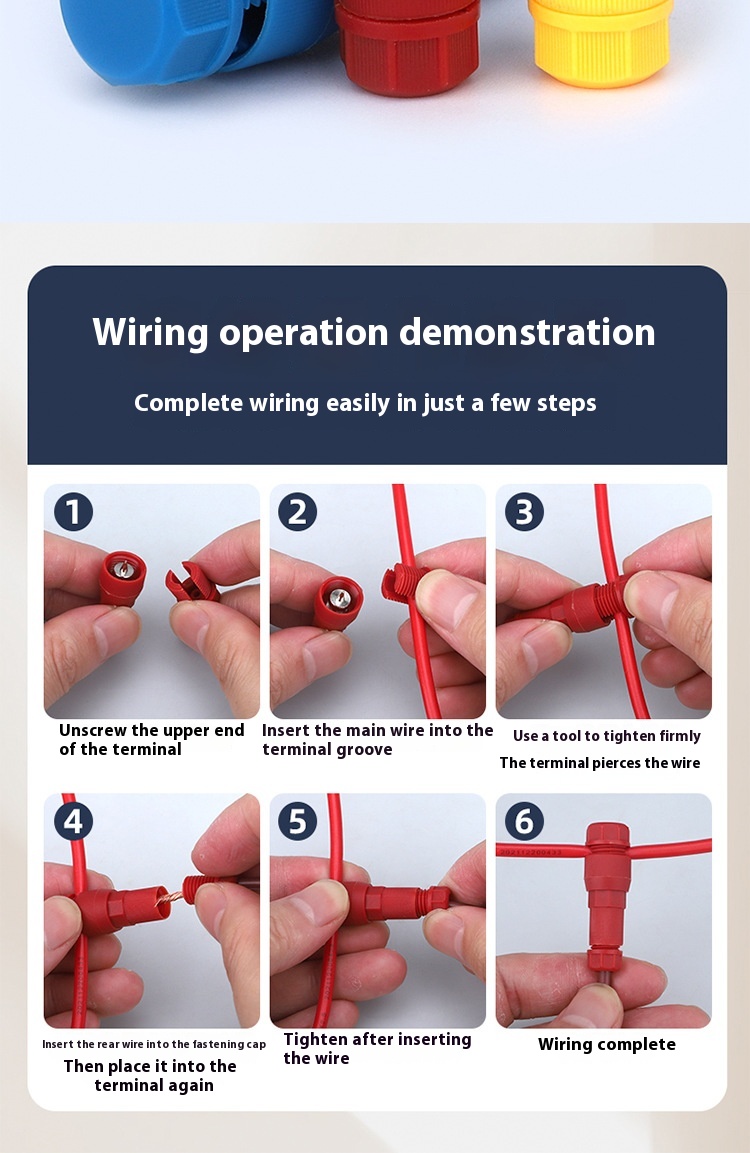 Wiring operation demonstration

Complete wiring easily in just a few steps

1

Unscrew the upper end of the terminal

2

Insert the main wire into the terminal groove

3

Use a tool to tighten firmly

The terminal pierces the wire

4

Insert the rear wire into the fastening cap

Then place it into the terminal again

5

Tighten after inserting the wire

6

Wiring complete