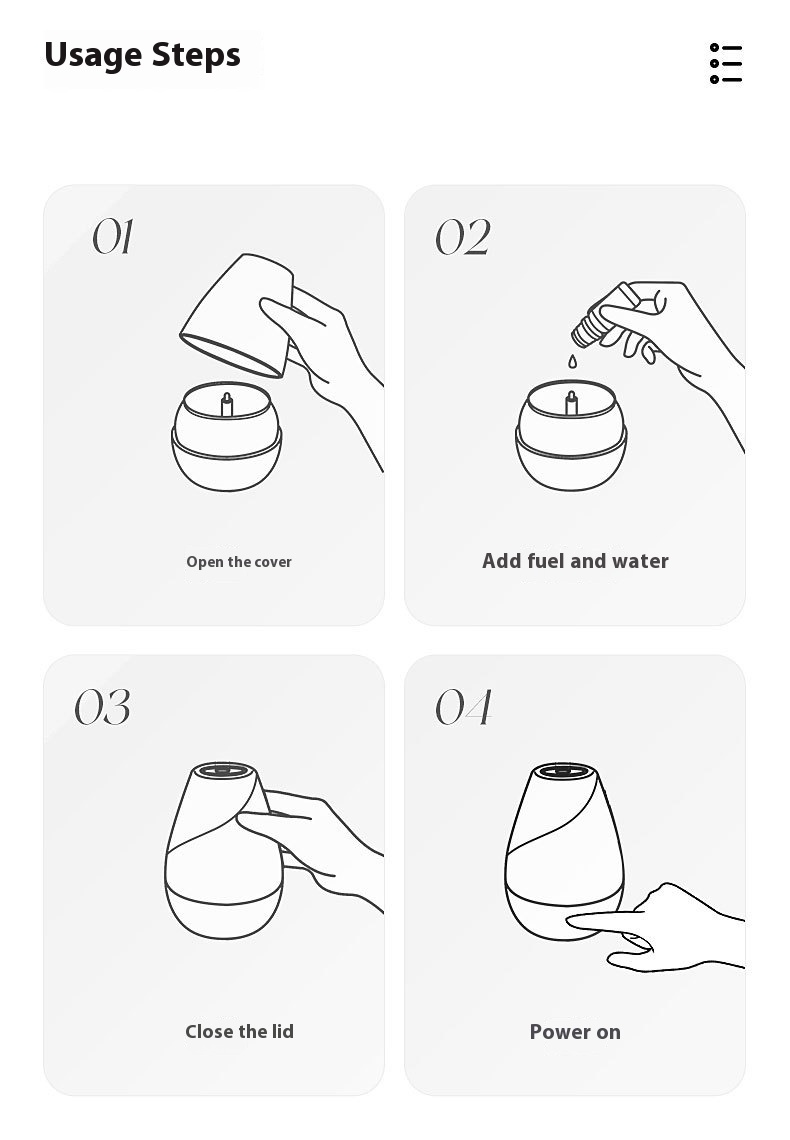 Usage Steps

01

Open the cover

02

Add fuel and water

03

Close the lid

04

Power on