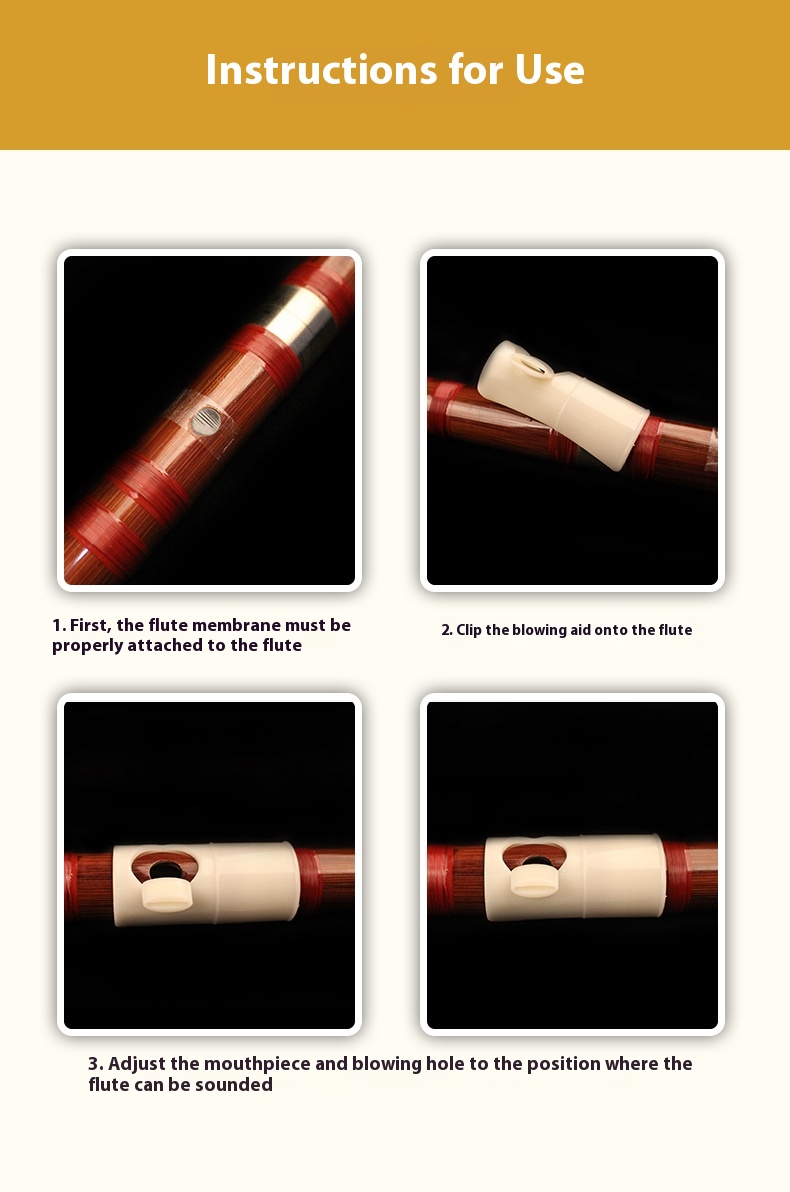 Instructions for Use

1. First, the flute membrane must be properly attached to the flute

2. Clip the blowing aid onto the flute

3. Adjust the mouthpiece and blowing hole to the position where the flute can be sounded