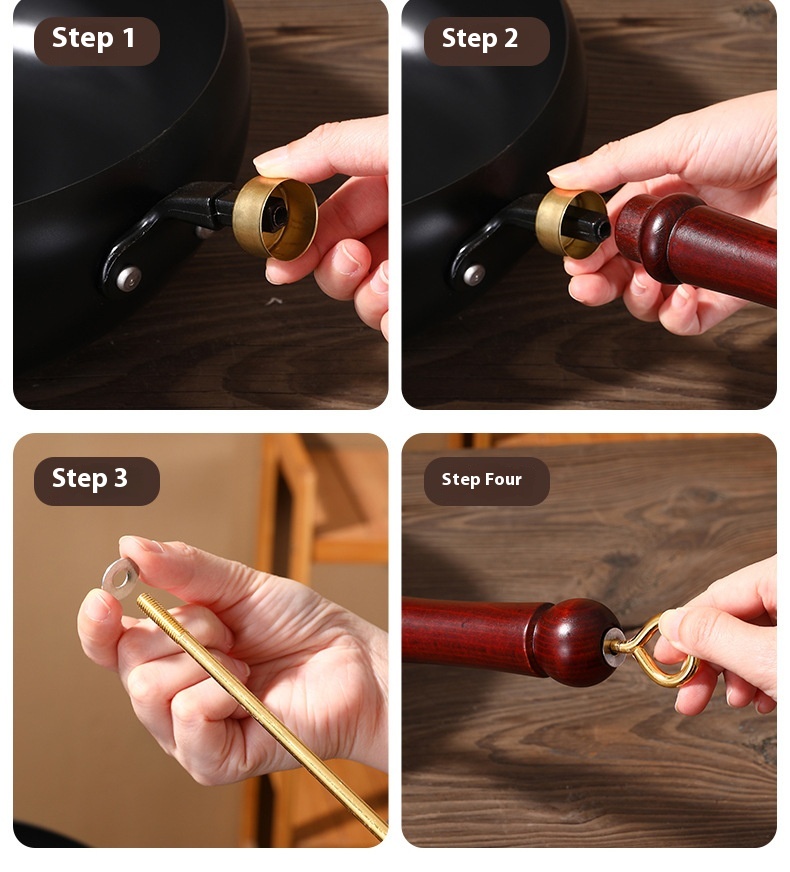 Step 1

Step 2

Step 3

Step Four