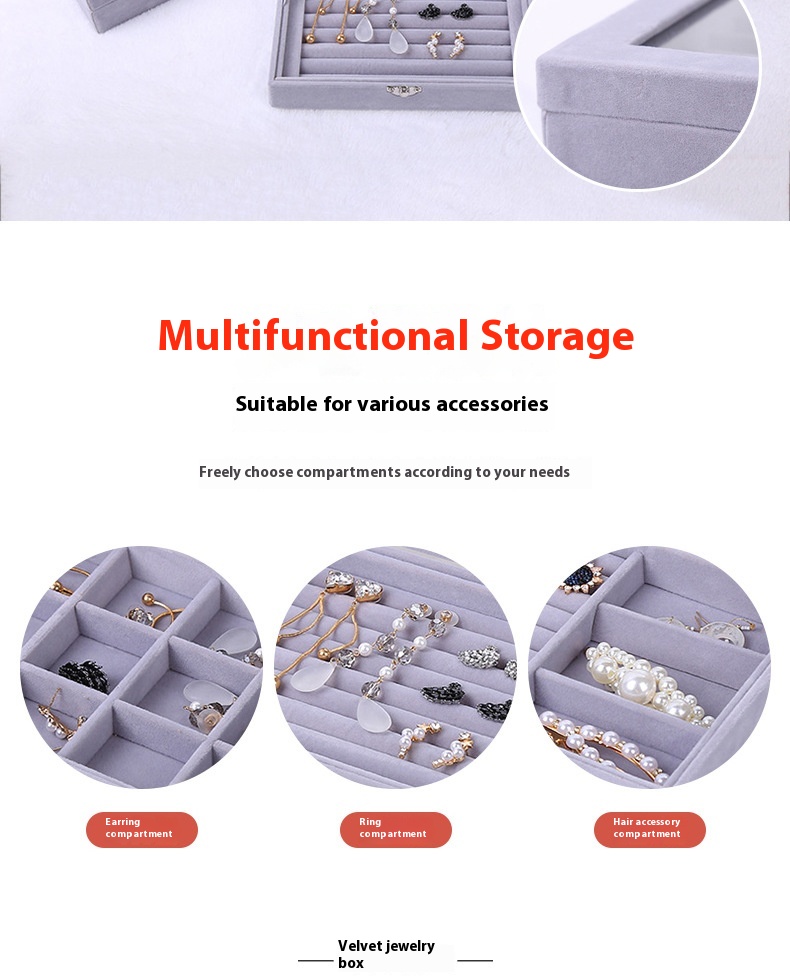 Multifunctional Storage

Suitable for various accessories

Freely choose compartments according to your needs

Earring compartment

Ring compartment

Hair accessory compartment

Velvet jewelry box