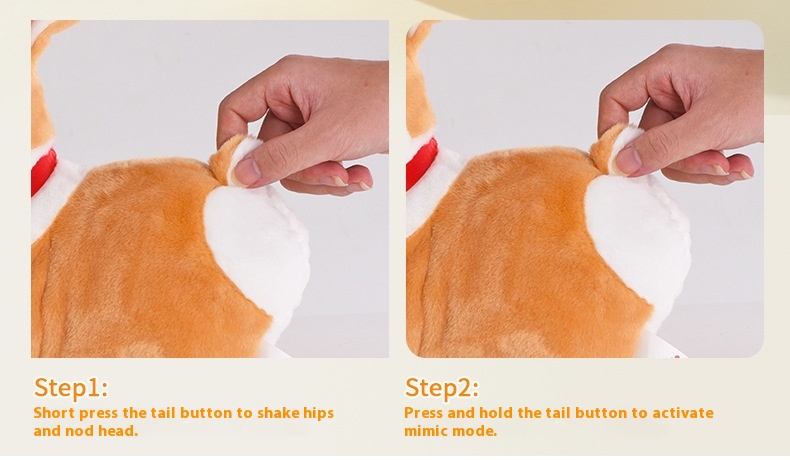 Step1:
Short press the tail button to shake hips and nod head.

Step2:
Press and hold the tail button to activate mimic mode.