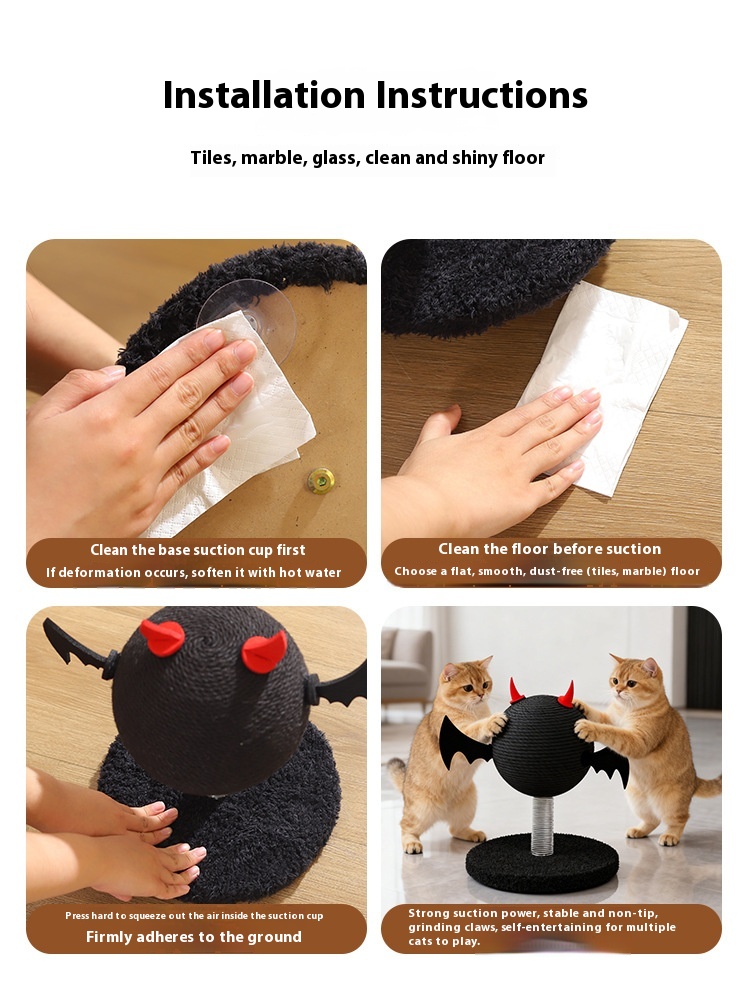 Installation Instructions

Tiles, marble, glass, clean and shiny floor

Clean the base suction cup first
If deformation occurs, soften it with hot water

Clean the floor before suction
Choose a flat, smooth, dust-free (tiles, marble) floor

Press hard to squeeze out the air inside the suction cup
Firmly adheres to the ground

Strong suction power, stable and non-tip, grinding claws, self-entertaining for multiple cats to play.