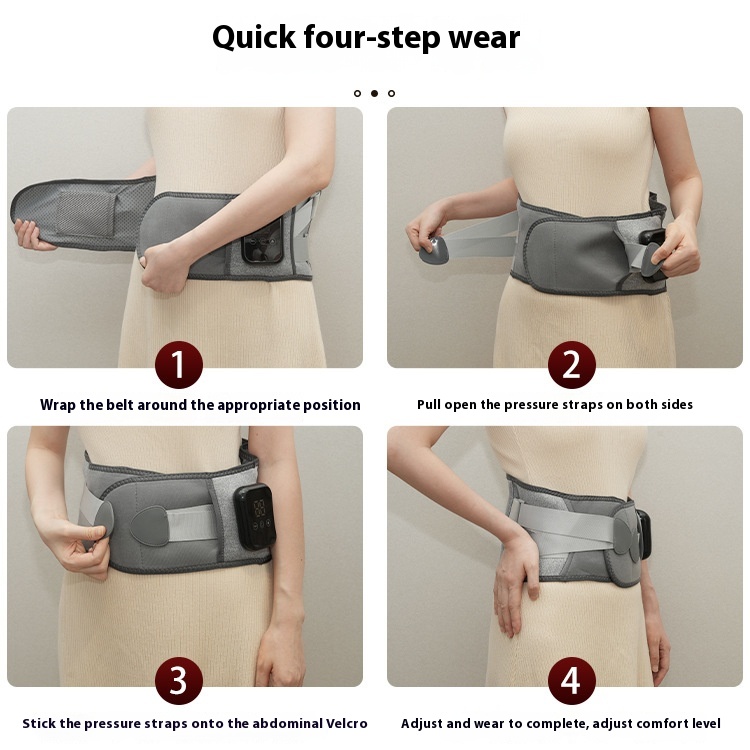 Quick four-step wear

1

Wrap the belt around the appropriate position

2

Pull open the pressure straps on both sides

3

Stick the pressure straps onto the abdominal Velcro

4

Adjust and wear to complete, adjust comfort level