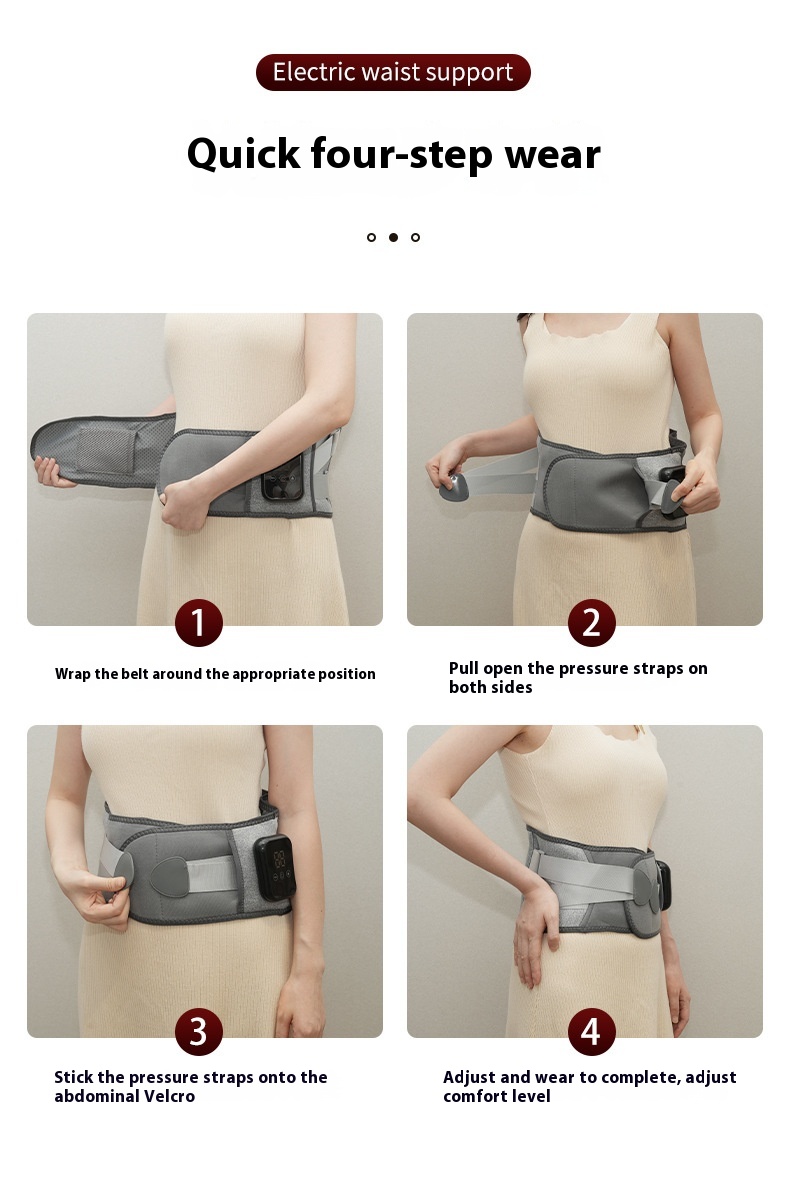 Electric waist support

Quick four-step wear

1

Wrap the belt around the appropriate position

2

Pull open the pressure straps on both sides

3

Stick the pressure straps onto the abdominal Velcro

4

Adjust and wear to complete, adjust comfort level