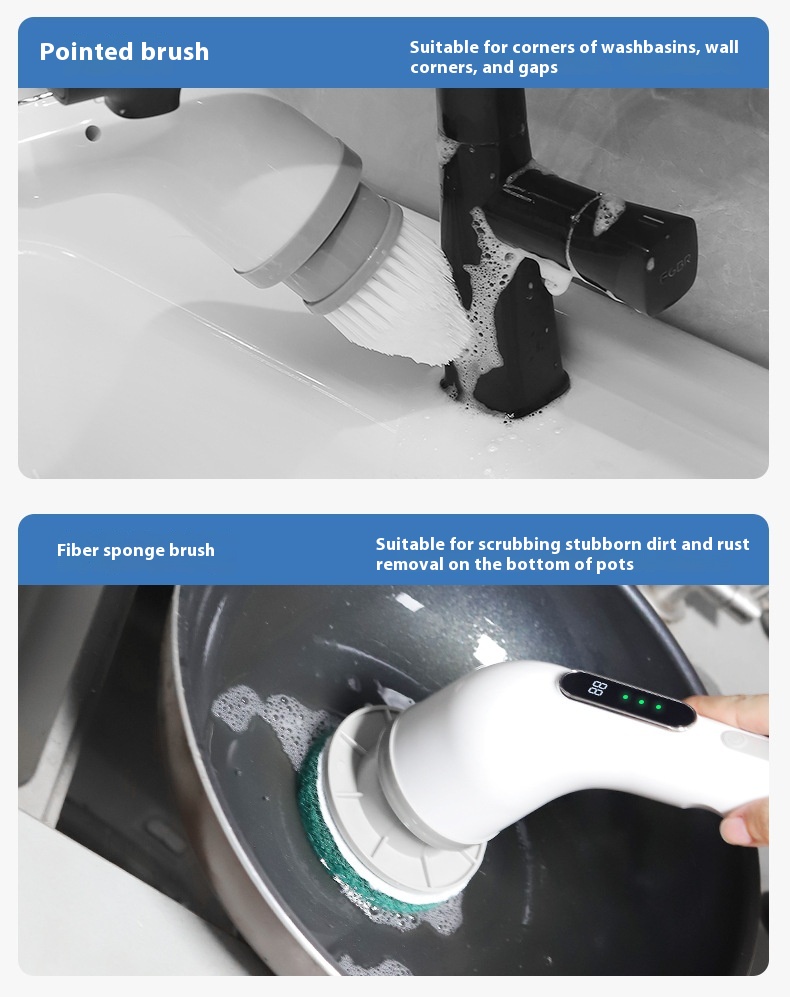 Pointed brush

Suitable for corners of washbasins, wall corners, and gaps

Fiber sponge brush

Suitable for scrubbing stubborn dirt and rust removal on the bottom of pots

88