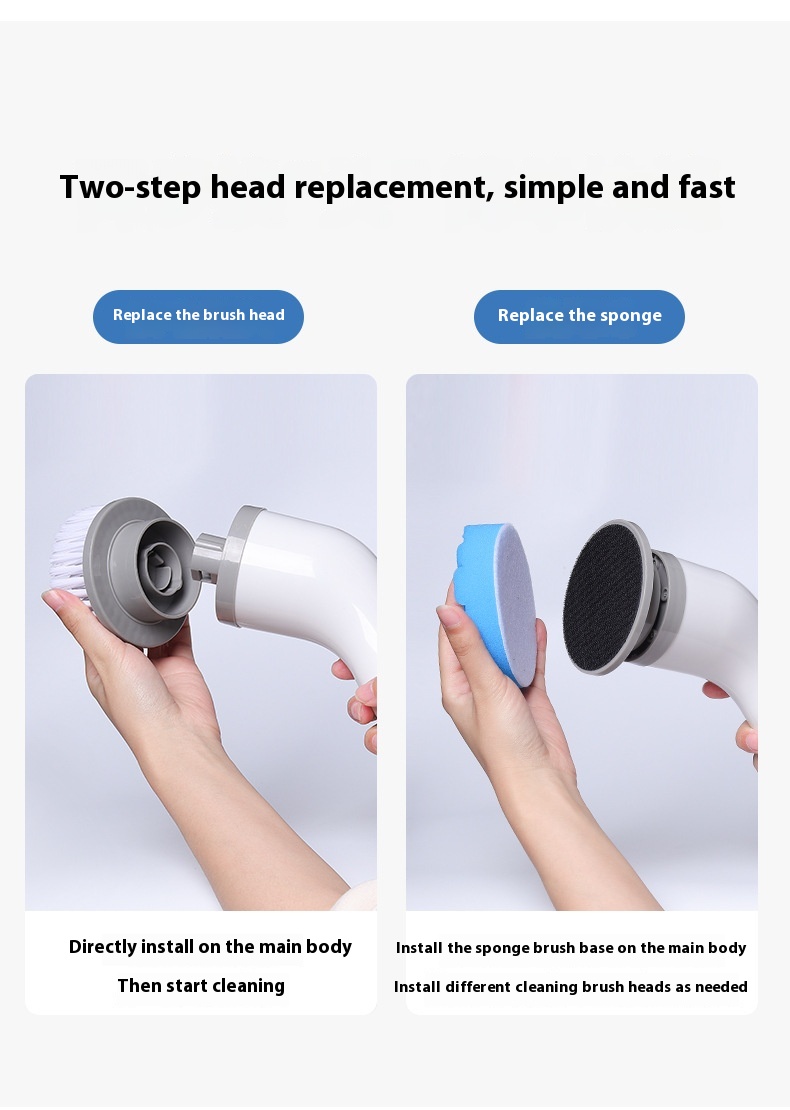 Two-step head replacement, simple and fast

Replace the brush head

Directly install on the main body

Then start cleaning

Replace the sponge

Install the sponge brush base on the main body

Install different cleaning brush heads as needed