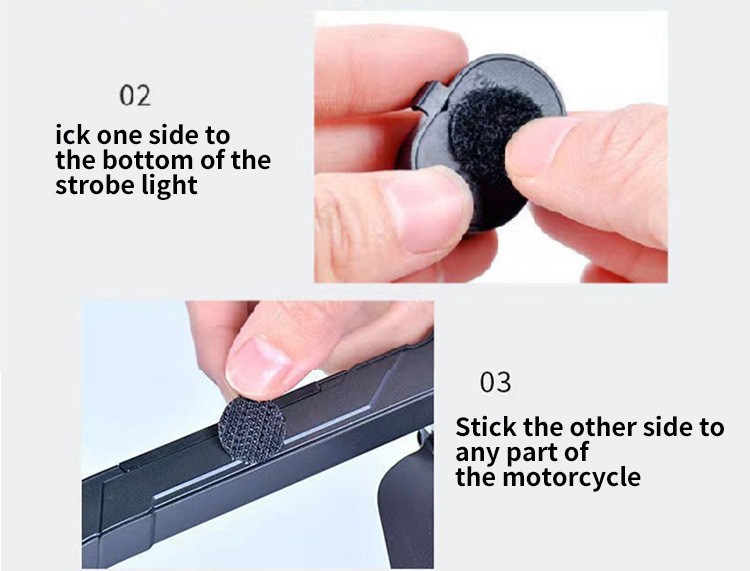 02

ick one side to the bottom of the strobe light

03

Stick the other side to any part of the motorcycle