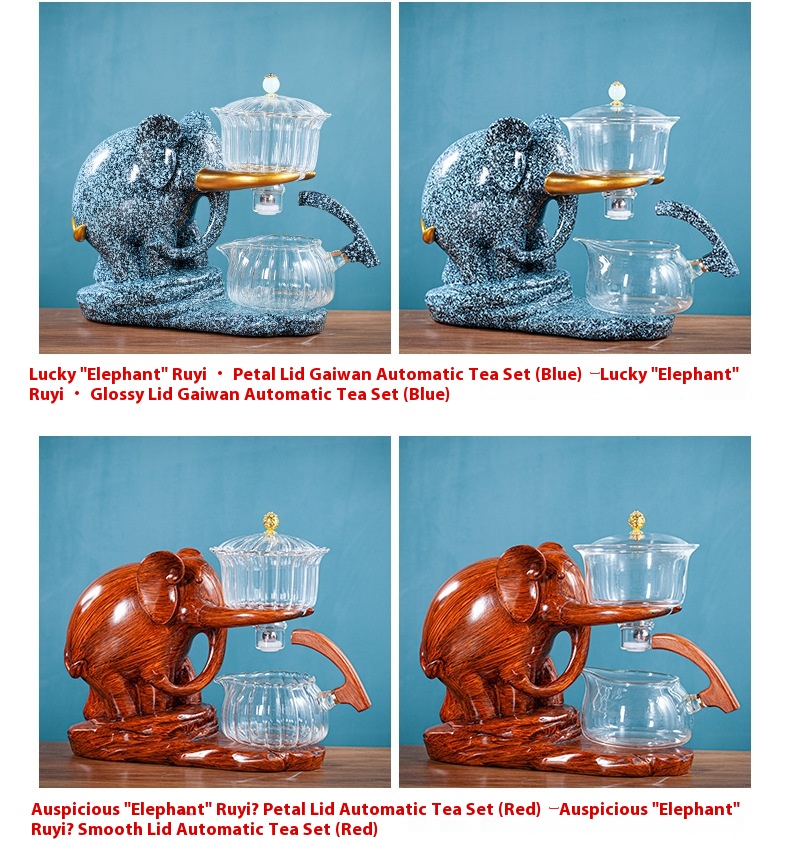 Lucky "Elephant" Ruyi · Petal Lid Gaiwan Automatic Tea Set (Blue) —Lucky "Elephant" Ruyi · Glossy Lid Gaiwan Automatic Tea Set (Blue)

Auspicious "Elephant" Ruyi? Petal Lid Automatic Tea Set (Red) —Auspicious "Elephant" Ruyi? Smooth Lid Automatic Tea Set (Red)