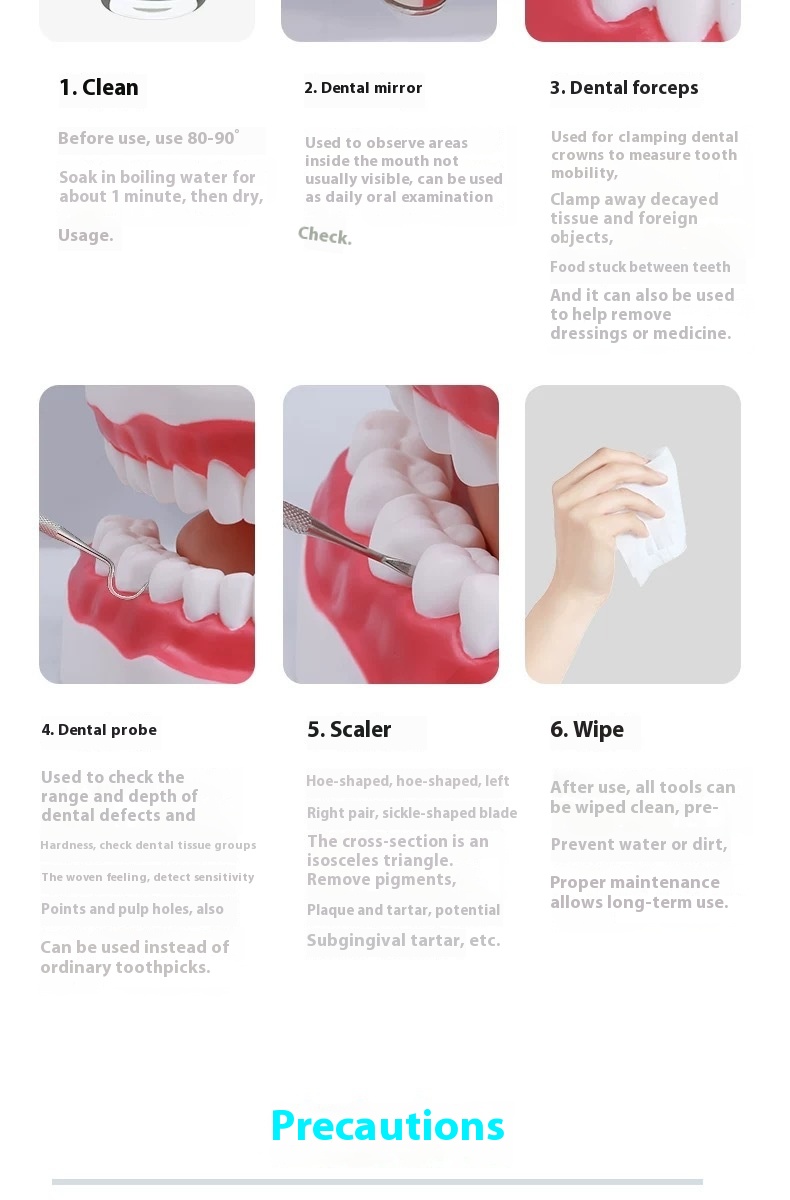 1. Clean

Before use, use 80-90°

Soak in boiling water for about 1 minute, then dry,

Usage.

2. Dental mirror

Used to observe areas inside the mouth not usually visible, can be used as daily oral examination

Check.

3. Dental forceps

Used for clamping dental crowns to measure tooth mobility,

Clamp away decayed tissue and foreign objects,

Food stuck between teeth

And it can also be used to help remove dressings or medicine.

4. Dental probe

Used to check the range and depth of dental defects and

Hardness, check dental tissue groups

The woven feeling, detect sensitivity

Points and pulp holes, also

Can be used instead of ordinary toothpicks.

5. Scaler

Hoe-shaped, hoe-shaped, left

Right pair, sickle-shaped blade

The cross-section is an isosceles triangle. Remove pigments,

Plaque and tartar, potential

Subgingival tartar, etc.

6. Wipe

After use, all tools can be wiped clean, pre-

Prevent water or dirt,

Proper maintenance allows long-term use.

Precautions