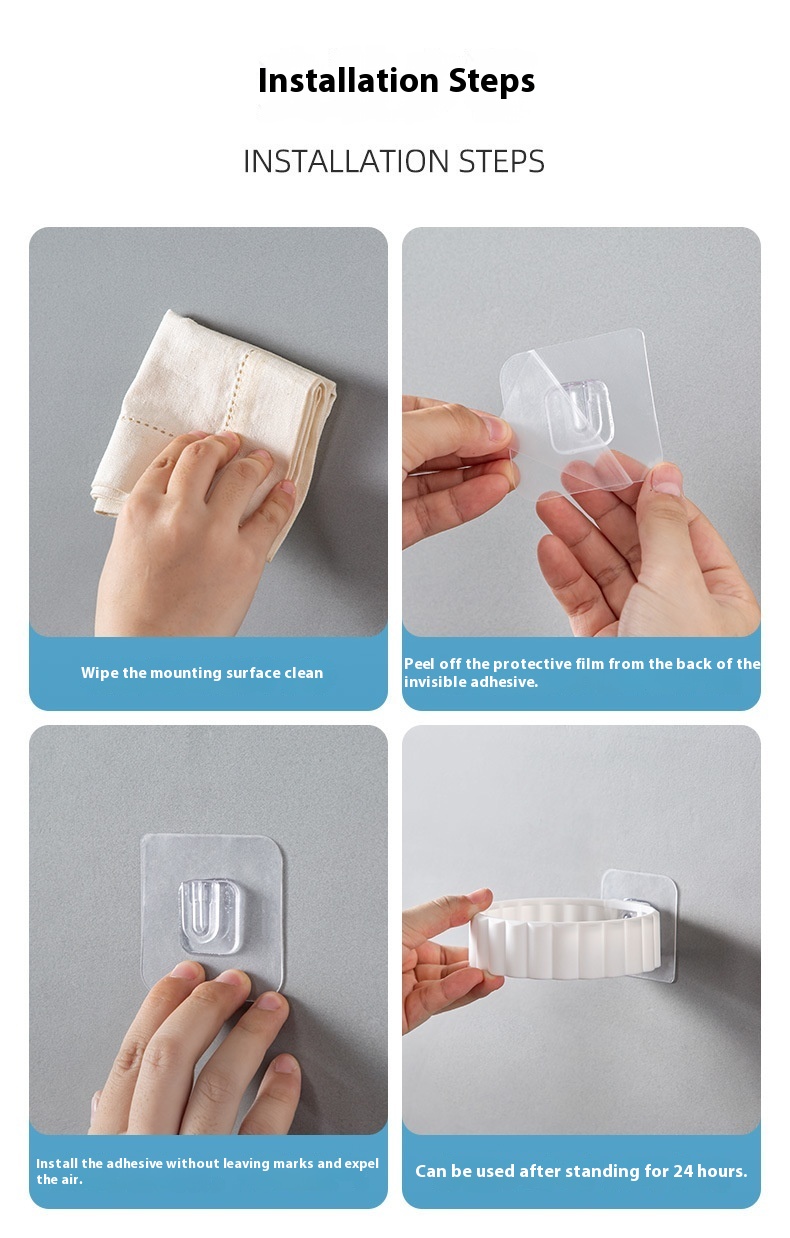 Installation Steps

INSTALLATION STEPS

Wipe the mounting surface clean

Peel off the protective film from the back of the invisible adhesive.

Install the adhesive without leaving marks and expel the air.

Can be used after standing for 24 hours.