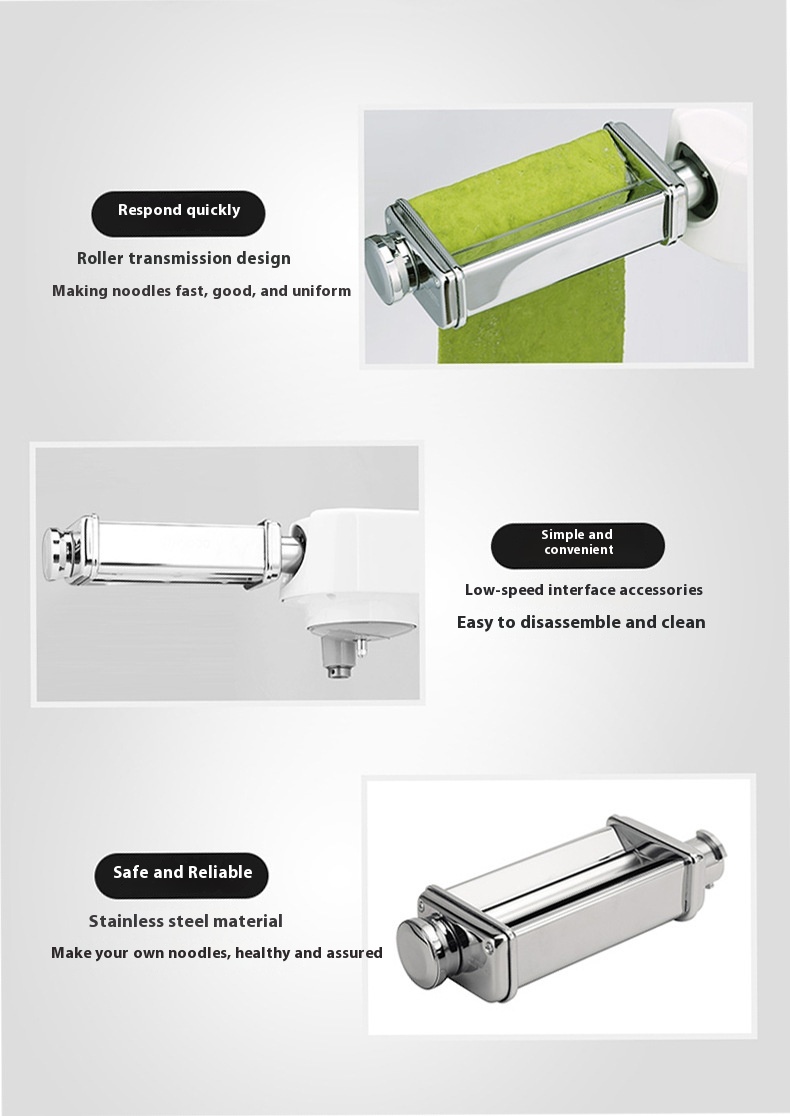 Respond quickly

Roller transmission design

Making noodles fast, good, and uniform

Simple and convenient

Low-speed interface accessories

Easy to disassemble and clean

Safe and Reliable

Stainless steel material

Make your own noodles, healthy and assured