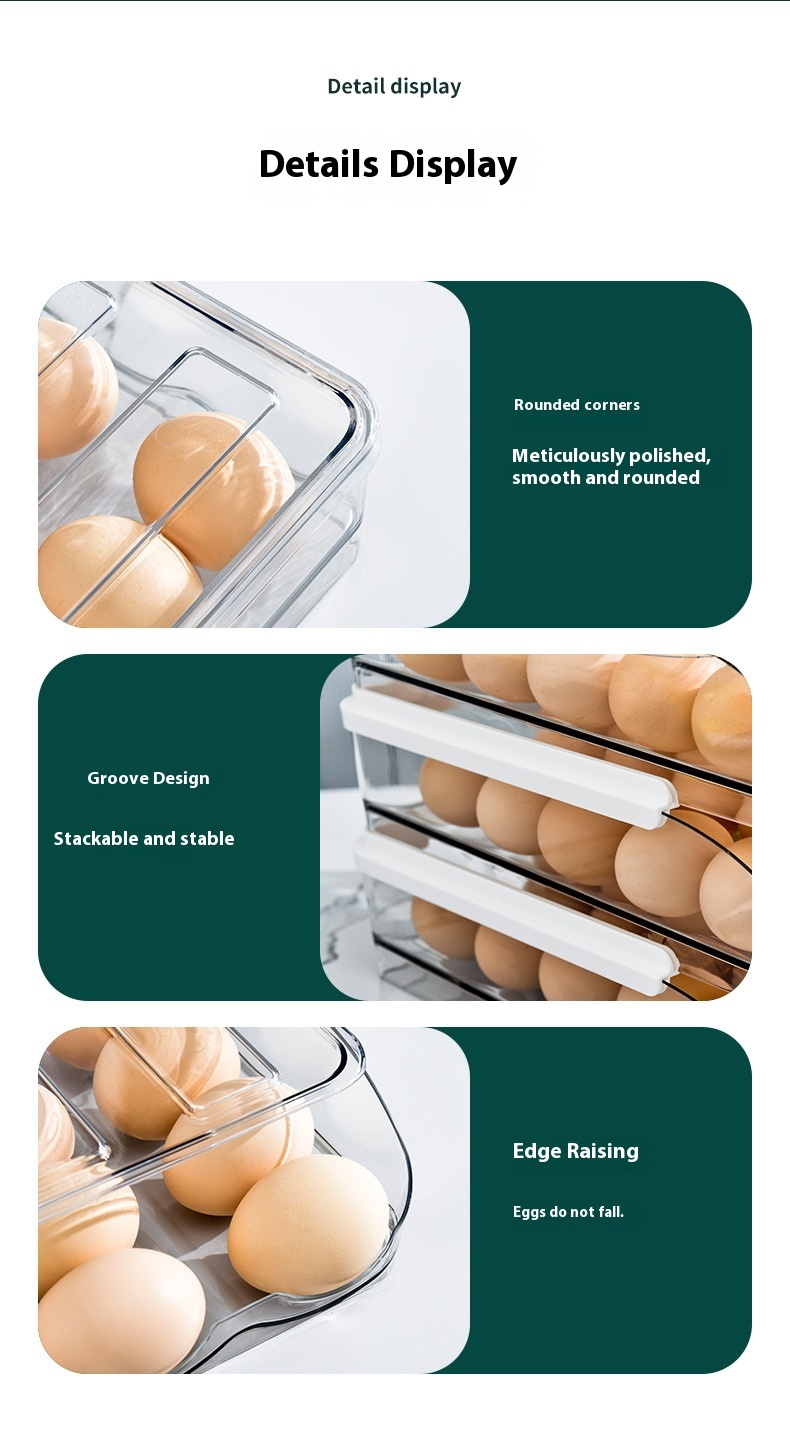 Detail display

Details Display

Rounded corners

Meticulously polished, smooth and rounded

Groove Design

Stackable and stable

Edge Raising

Eggs do not fall.