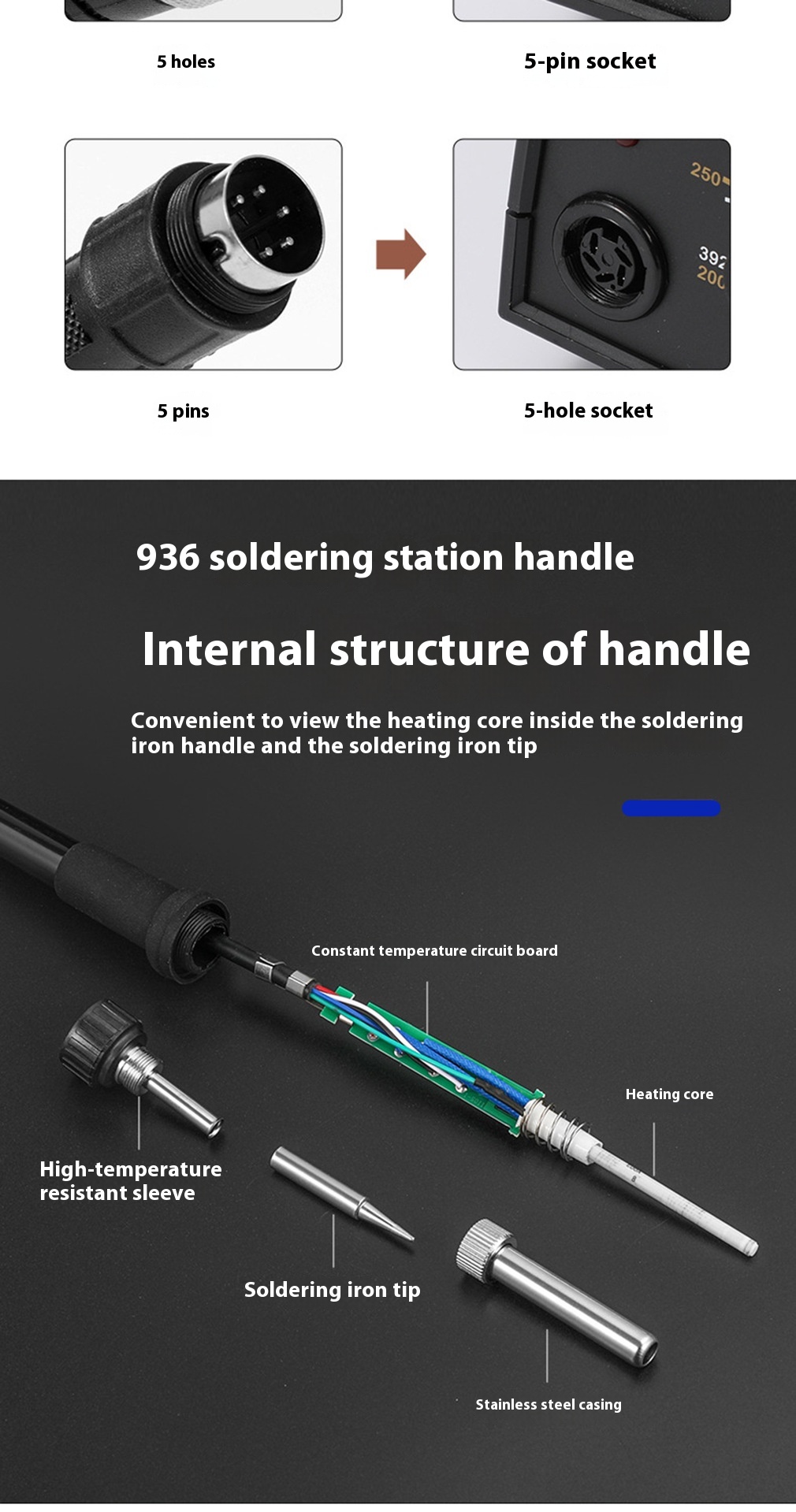 5 holes

5-pin socket

250

392
200

5 pins

5-hole socket

936 soldering station handle

Internal structure of handle

Convenient to view the heating core inside the soldering iron handle and the soldering iron tip

Constant temperature circuit board

Heating core

High-temperature resistant sleeve

Soldering iron tip

Stainless steel casing