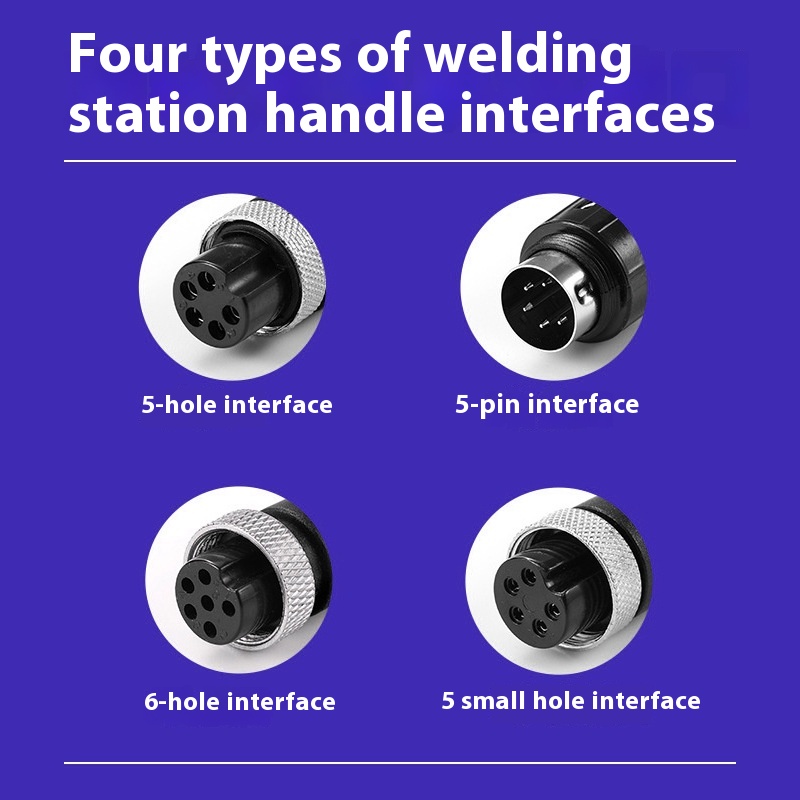 Four types of welding station handle interfaces

5-hole interface

5-pin interface

6-hole interface

5 small hole interface