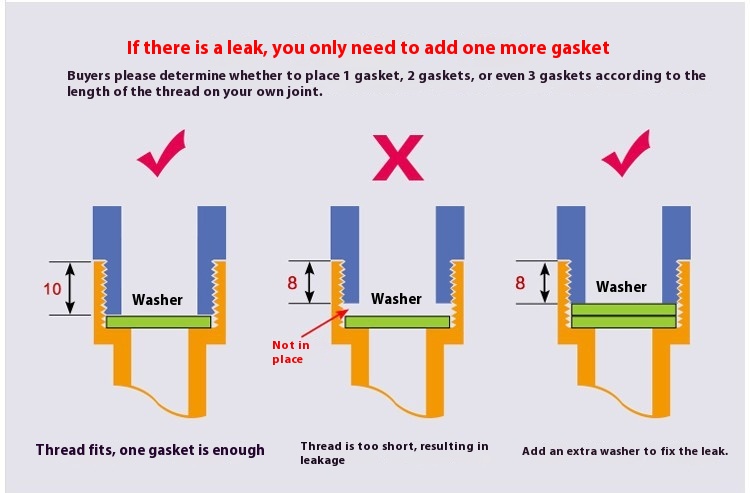 If there is a leak, you only need to add one more gasket

Buyers please determine whether to place 1 gasket, 2 gaskets, or even 3 gaskets according to the length of the thread on your own joint.

10

Washer

Thread fits, one gasket is enough

8

Washer

Not in place

Thread is too short, resulting in leakage

8

Washer

Add an extra washer to fix the leak.