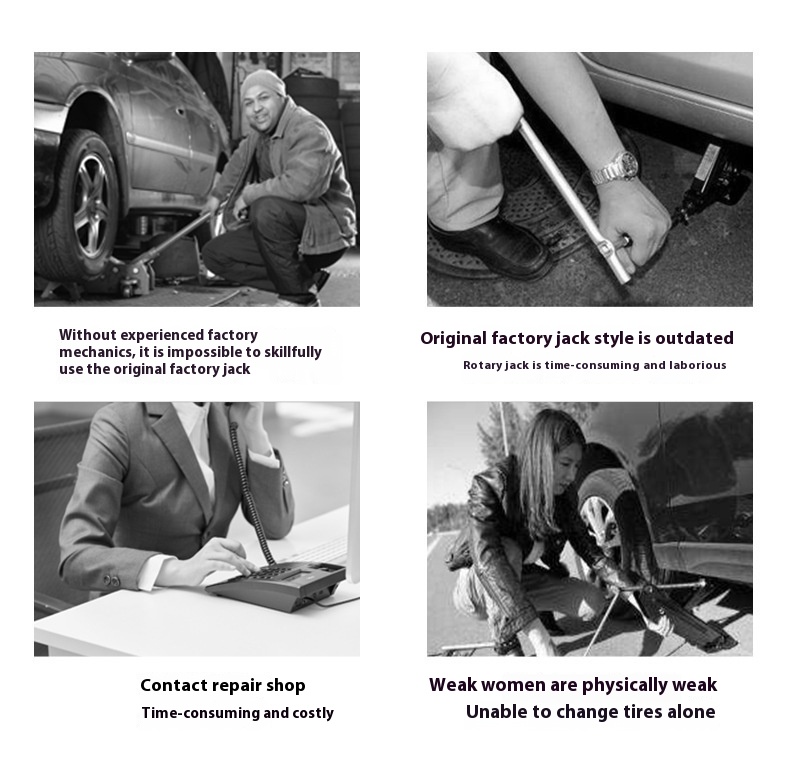 Without experienced factory mechanics, it is impossible to skillfully use the original factory jack

Original factory jack style is outdated

Rotary jack is time-consuming and laborious

Contact repair shop

Time-consuming and costly

Weak women are physically weak

Unable to change tires alone