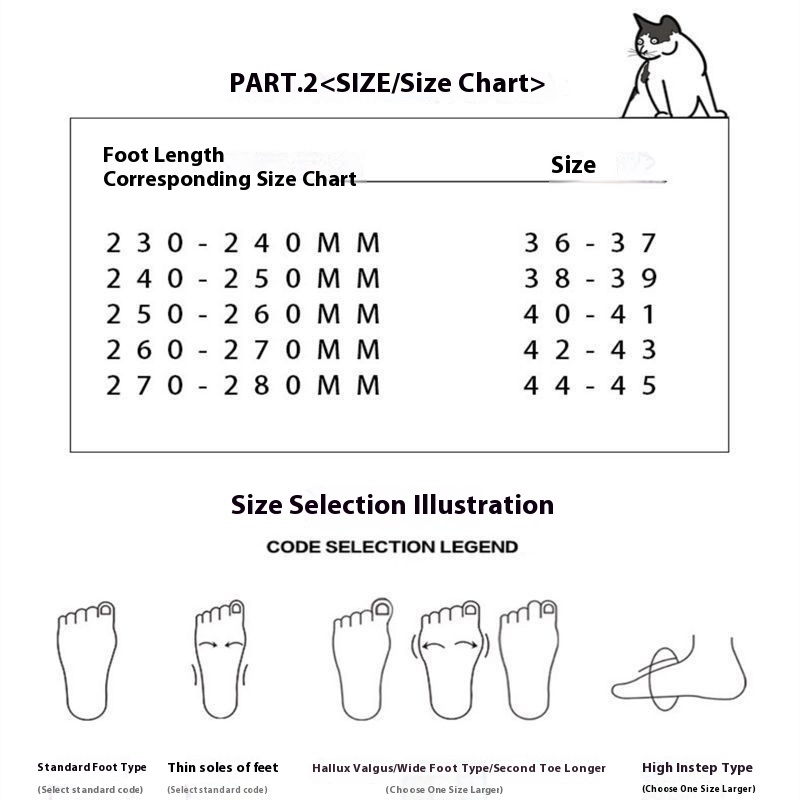 PART.2<SIZE/Size Chart>

| Foot Length Corresponding Size Chart | Size |
|---|---|
| 230-240MM | 36-37 |
| 240-250MM | 38-39 |
| 250-260MM | 40-41 |
| 260-270MM | 42-43 |
| 270-280MM | 44-45 |

Size Selection Illustration

CODE SELECTION LEGEND

Standard Foot Type
(Select standard code)

Thin soles of feet
(Select standard code)

Hallux Valgus/Wide Foot Type/Second Toe Longer
(Choose One Size Larger)

High Instep Type
(Choose One Size Larger)