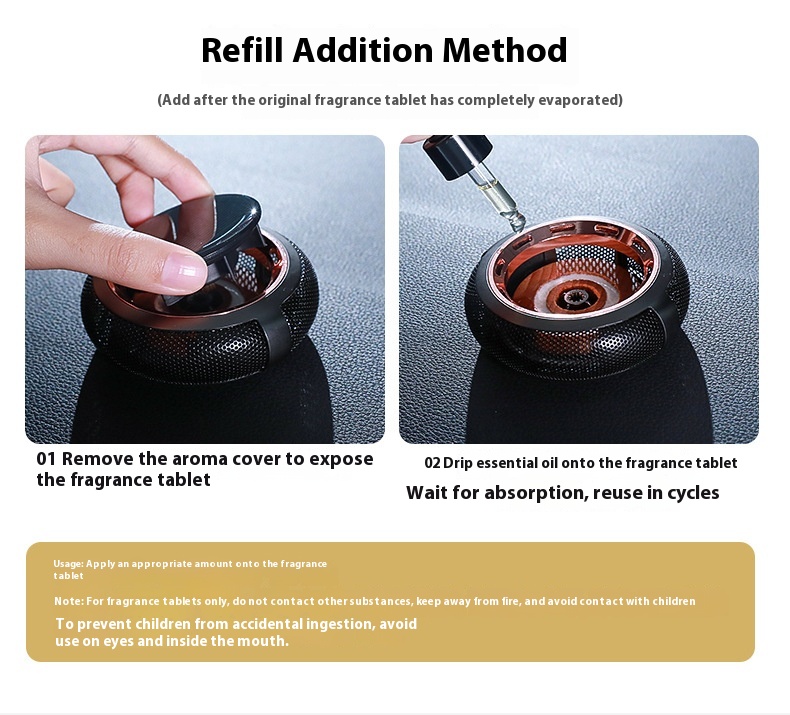 Refill Addition Method

(Add after the original fragrance tablet has completely evaporated)

01 Remove the aroma cover to expose the fragrance tablet

02 Drip essential oil onto the fragrance tablet

Wait for absorption, reuse in cycles

Usage: Apply an appropriate amount onto the fragrance tablet

Note: For fragrance tablets only, do not contact other substances, keep away from fire, and avoid contact with children

To prevent children from accidental ingestion, avoid use on eyes and inside the mouth.