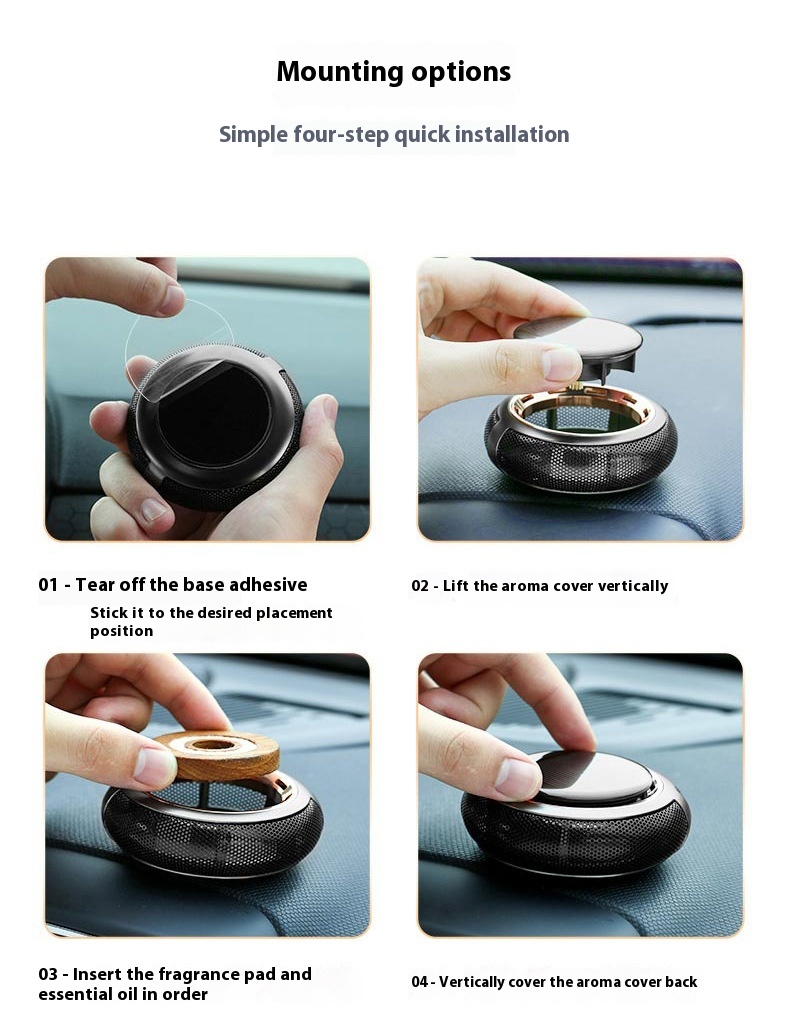 Mounting options

Simple four-step quick installation

01 - Tear off the base adhesive

Stick it to the desired placement position

02 - Lift the aroma cover vertically

03 - Insert the fragrance pad and essential oil in order

04 - Vertically cover the aroma cover back