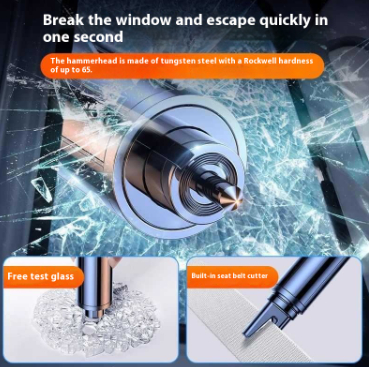 Break the window and escape quickly in one second

The hammerhead is made of tungsten steel with a Rockwell hardness of up to 65.

Free test glass

Built-in seat belt cutter