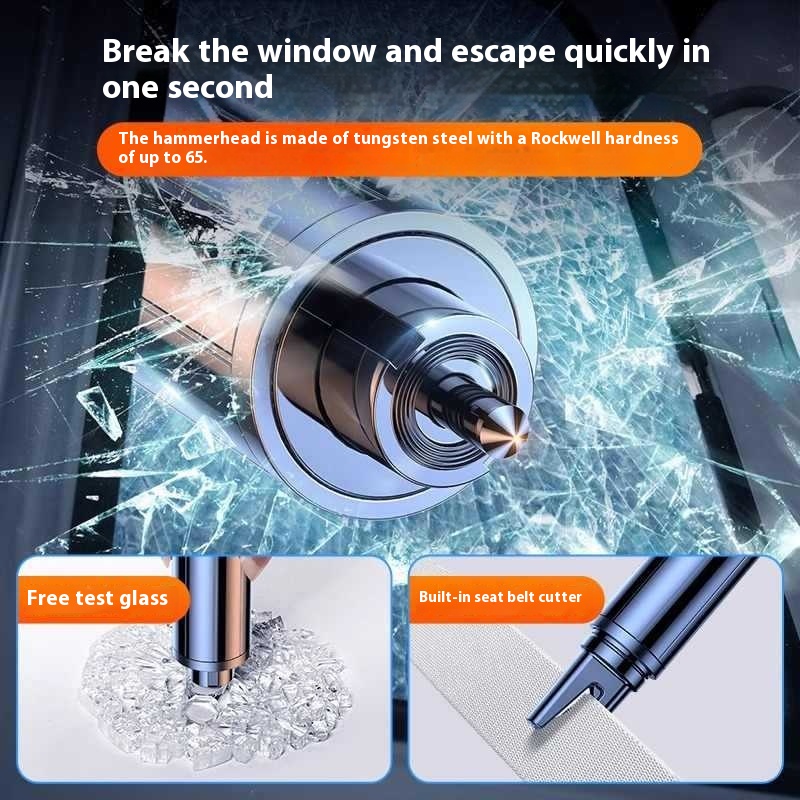 Break the window and escape quickly in one second

The hammerhead is made of tungsten steel with a Rockwell hardness of up to 65.

Free test glass

Built-in seat belt cutter