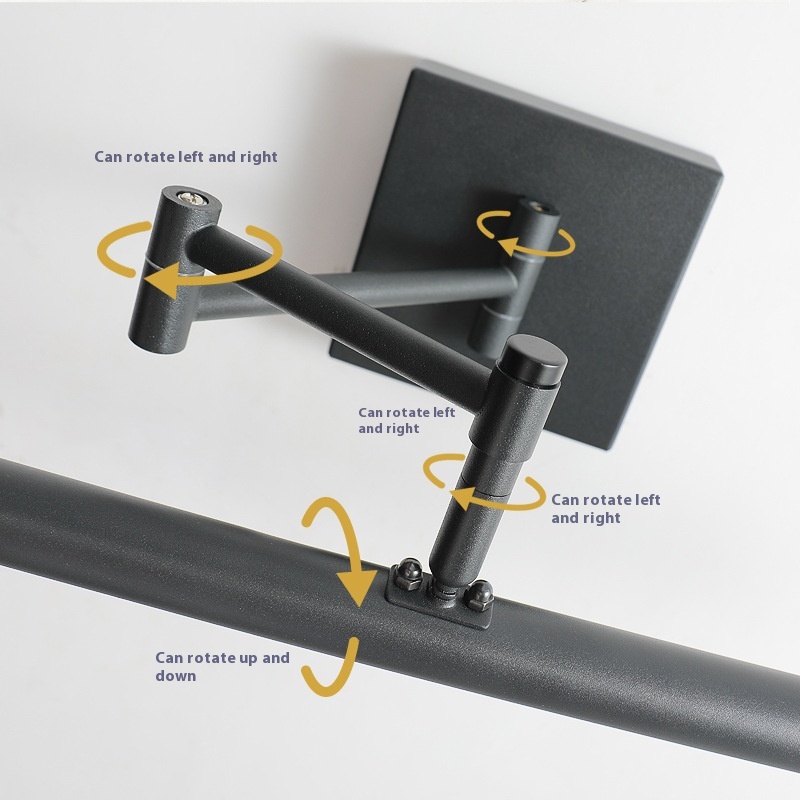 Can rotate left and right

Can rotate left and right

Can rotate left and right

Can rotate up and down