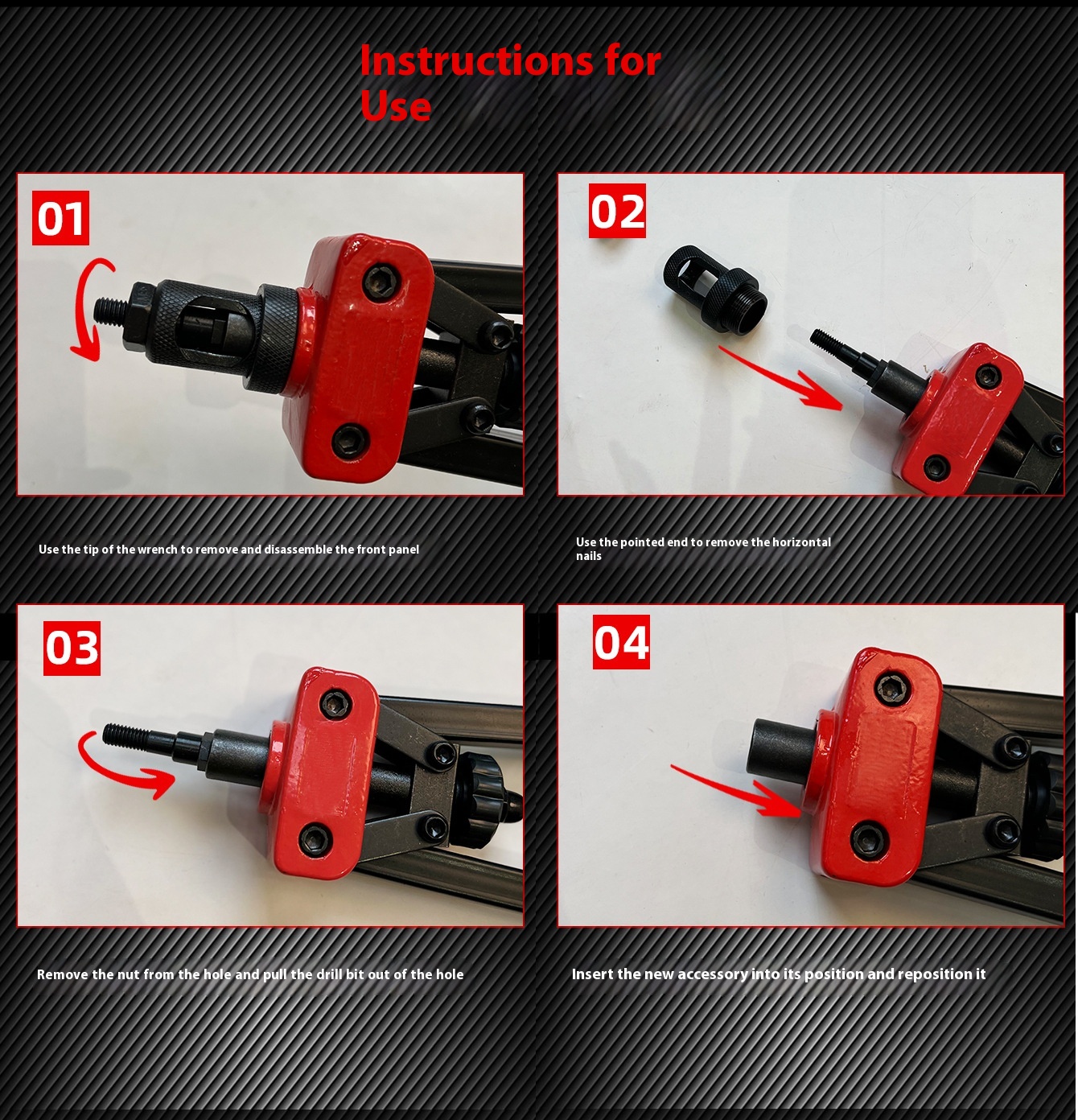 Instructions for Use

01

Use the tip of the wrench to remove and disassemble the front panel

02

Use the pointed end to remove the horizontal nails

03

Remove the nut from the hole and pull the drill bit out of the hole

04

Insert the new accessory into its position and reposition it