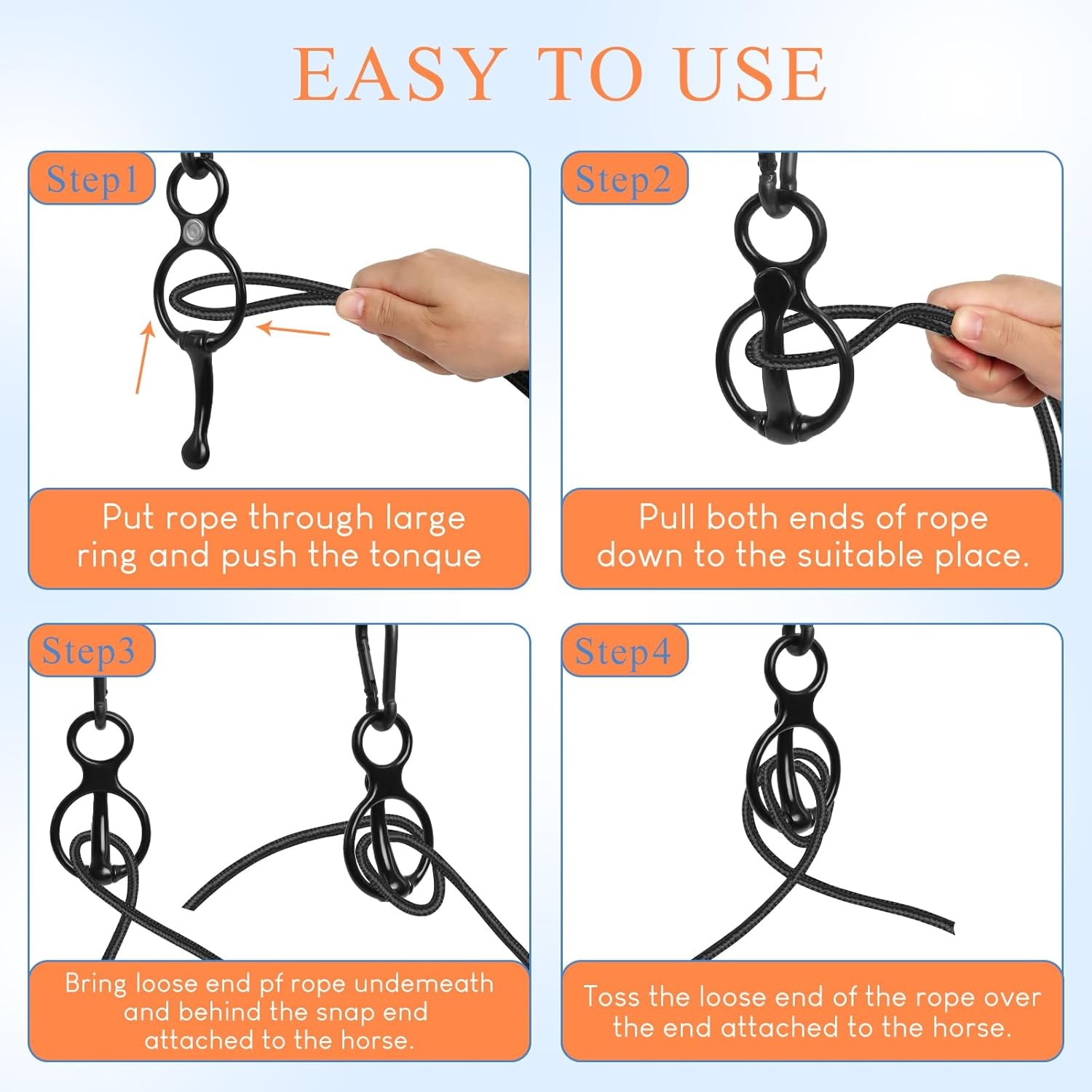 EASY TO USE

Step1

Put rope through large ring and push the tonque

Step2

Pull both ends of rope down to the suitable place.

Step3

Bring loose end pf rope undemeath and behind the snap end attached to the horse.

Step4

Toss the loose end of the rope over the end attached to the horse.