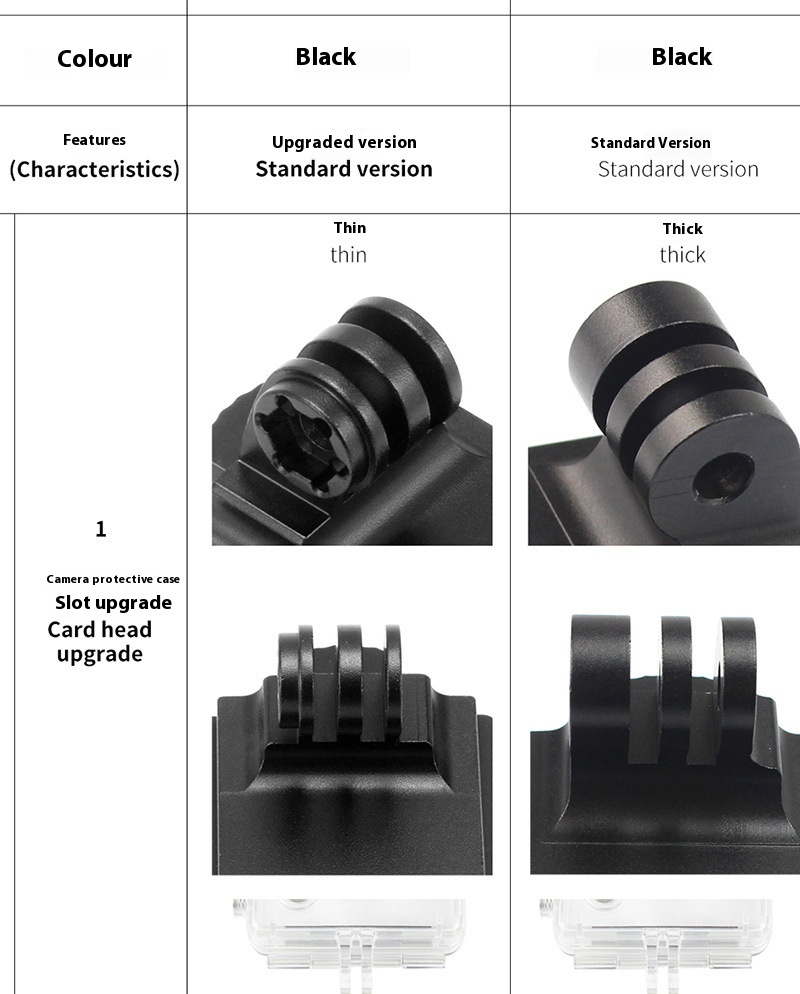 | Colour | Black | Black |
|---|---|---|
| Features (Characteristics) | Upgraded version Standard version | Standard Version Standard version |
| 1 Camera protective case Slot upgrade Card head upgrade | Thin thin | Thick thick |