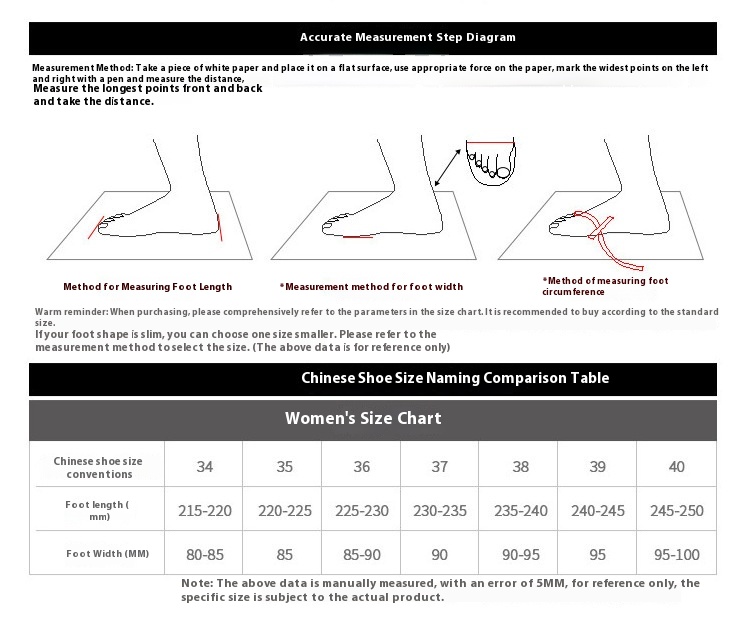 Accurate Measurement Step Diagram

Measurement Method: Take a piece of white paper and place it on a flat surface, use appropriate force on the paper, mark the widest points on the left and right with a pen and measure the distance,
Measure the longest points front and back and take the distance.

Method for Measuring Foot Length

*Measurement method for foot width

*Method of measuring foot circumference

Warm reminder: When purchasing, please comprehensively refer to the parameters in the size chart. It is recommended to buy according to the standard size.
If your foot shape is slim, you can choose one size smaller. Please refer to the measurement method to select the size. (The above data is for reference only)

Chinese Shoe Size Naming Comparison Table

Women's Size Chart

| Chinese shoe size conventions | 34 | 35 | 36 | 37 | 38 | 39 | 40 |
|---|---|---|---|---|---|---|---|
| Foot length ( mm) | 215-220 | 220-225 | 225-230 | 230-235 | 235-240 | 240-245 | 245-250 |
| Foot Width (MM) | 80-85 | 85 | 85-90 | 90 | 90-95 | 95 | 95-100 |

Note: The above data is manually measured, with an error of 5MM, for reference only, the specific size is subject to the actual product.