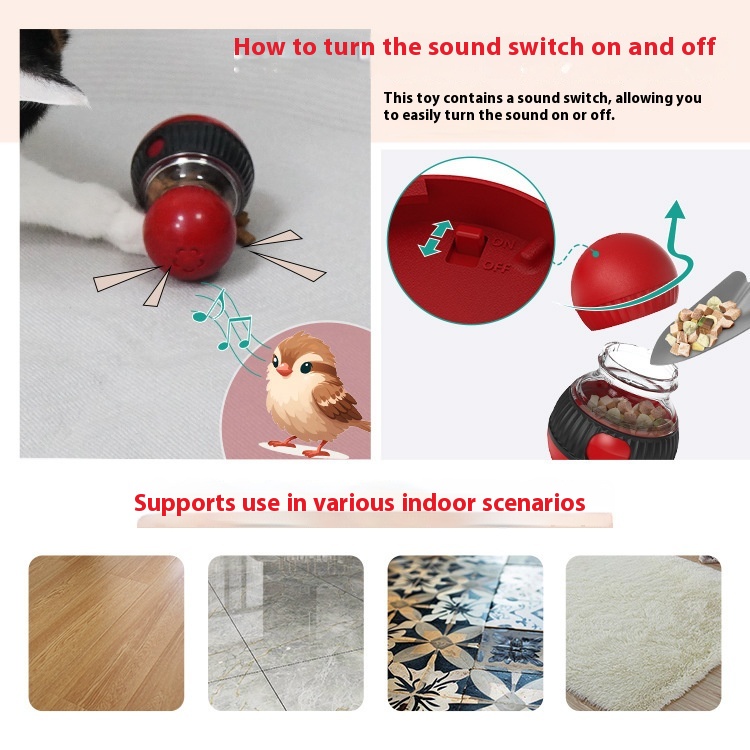 How to turn the sound switch on and off

This toy contains a sound switch, allowing you to easily turn the sound on or off.

ON
OFF

Supports use in various indoor scenarios