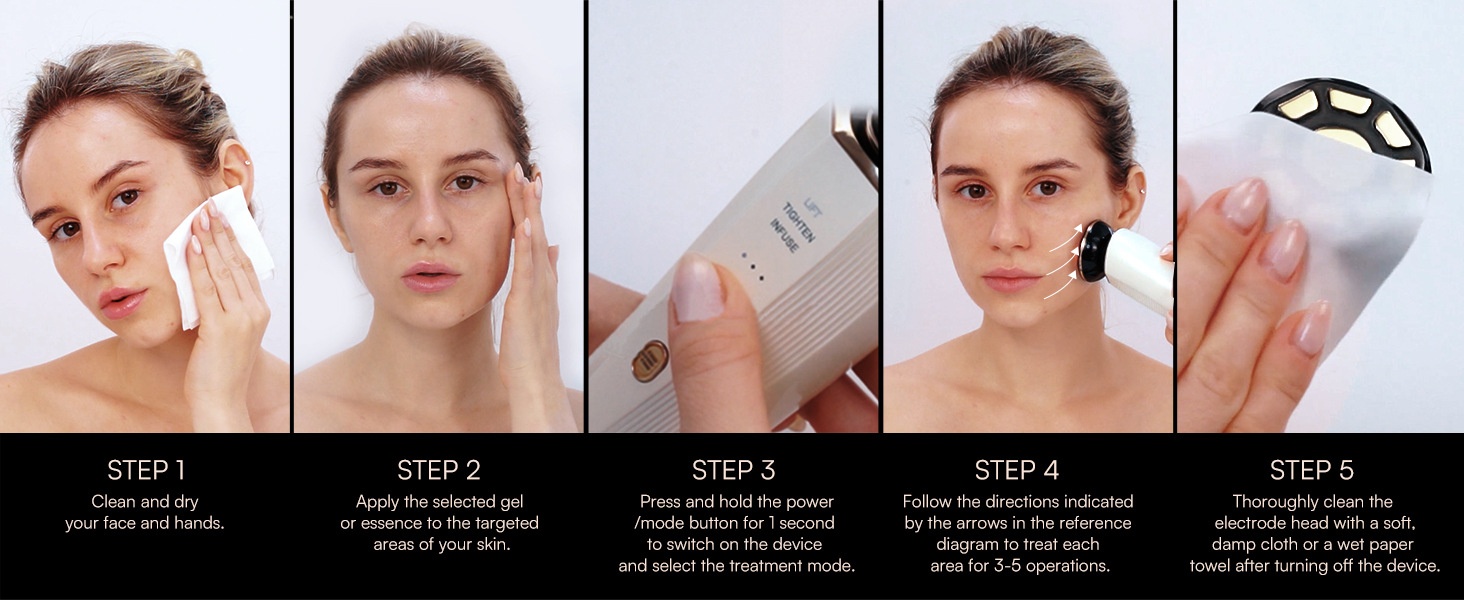 LIFT
TIGHTEN
INFUSE

STEP 1
Clean and dry your face and hands.

STEP 2
Apply the selected gel or essence to the targeted areas of your skin.

STEP 3
Press and hold the power /mode button for 1 second to switch on the device and select the treatment mode.

STEP 4
Follow the directions indicated by the arrows in the reference diagram to treat each area for 3-5 operations.

STEP 5
Thoroughly clean the electrode head with a soft, damp cloth or a wet paper towel after turning off the device.