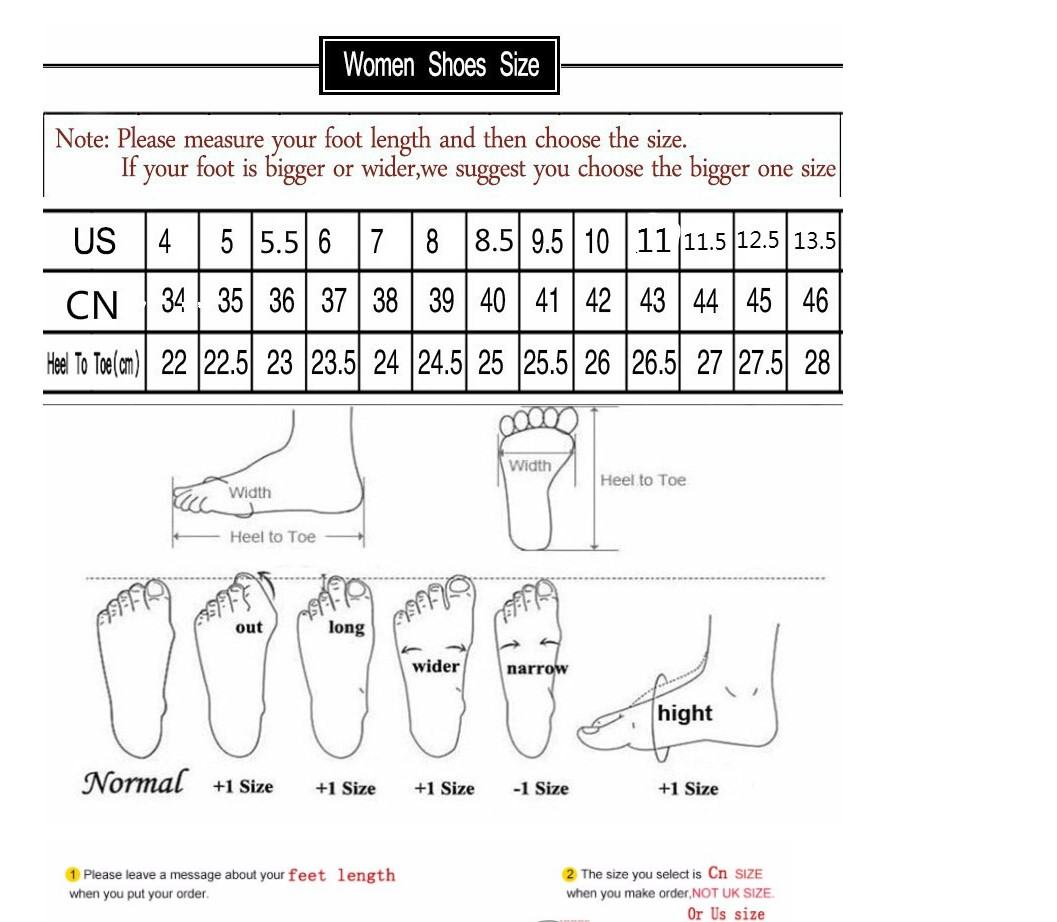 Women Shoes Size

Note: Please measure your foot length and then choose the size.
If your foot is bigger or wider,we suggest you choose the bigger one size

| US | 4 | 5 | 5.5 | 6 | 7 | 8 | 8.5 | 9.5 | 10 | 11 | 11.5 | 12.5 | 13.5 |
|---|---|---|---|---|---|---|---|---|---|---|---|---|---|
| CN | 34 | 35 | 36 | 37 | 38 | 39 | 40 | 41 | 42 | 43 | 44 | 45 | 46 |
| Heel To Toe(cm) | 22 | 22.5 | 23 | 23.5 | 24 | 24.5 | 25 | 25.5 | 26 | 26.5 | 27 | 27.5 | 28 |

Width
Heel to Toe
Width
Heel to Toe

out
long
wider
narrow
hight

Normal
+1 Size
+1 Size
+1 Size
-1 Size
+1 Size

1 Please leave a message about your feet length when you put your order.

2 The size you select is Cn SIZE when you make order,NOT UK SIZE. Or Us size